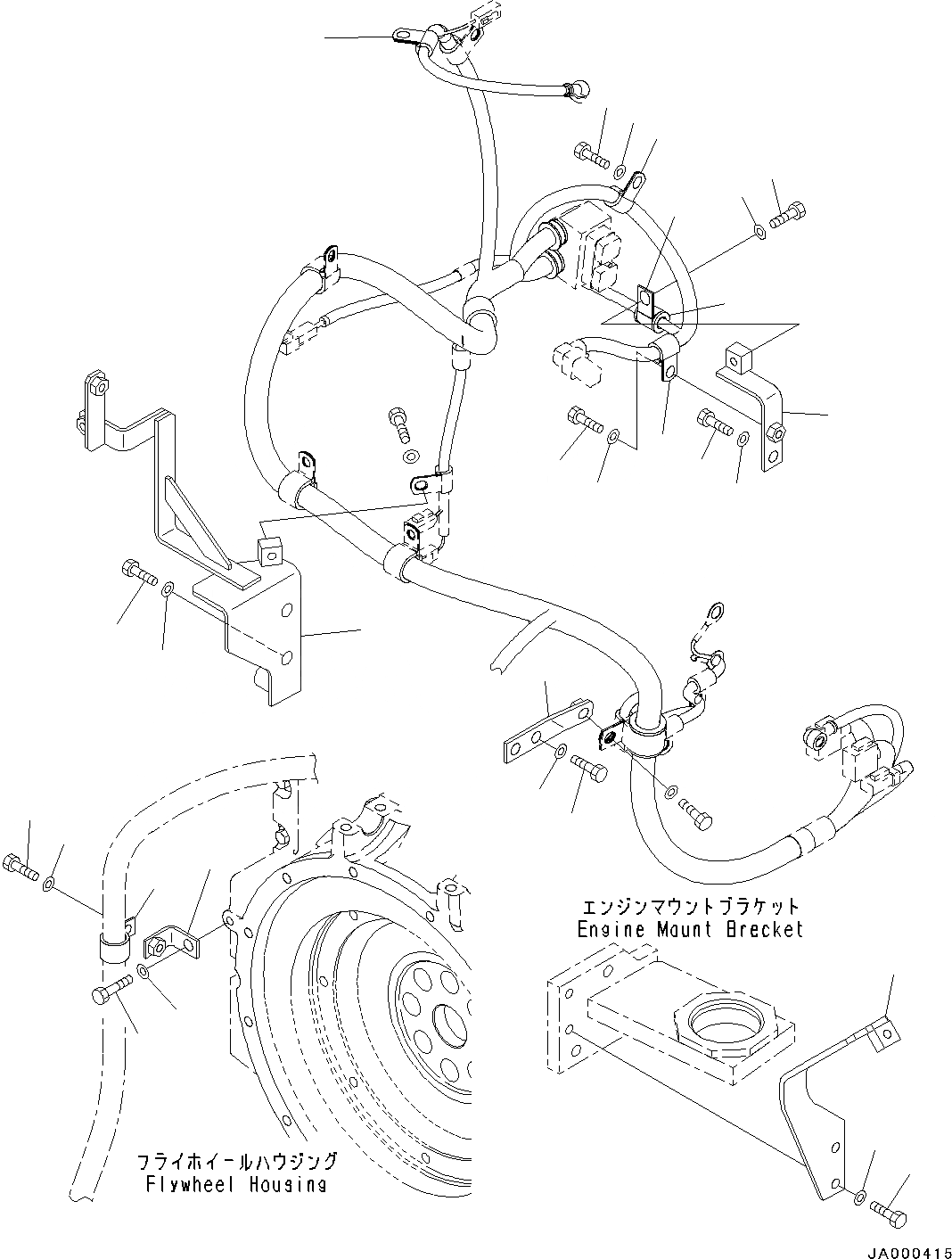 エンジンマウントブラケット
Engine Mount Brecket

フライホイールハウジング
Flywheel Housing

JA000415