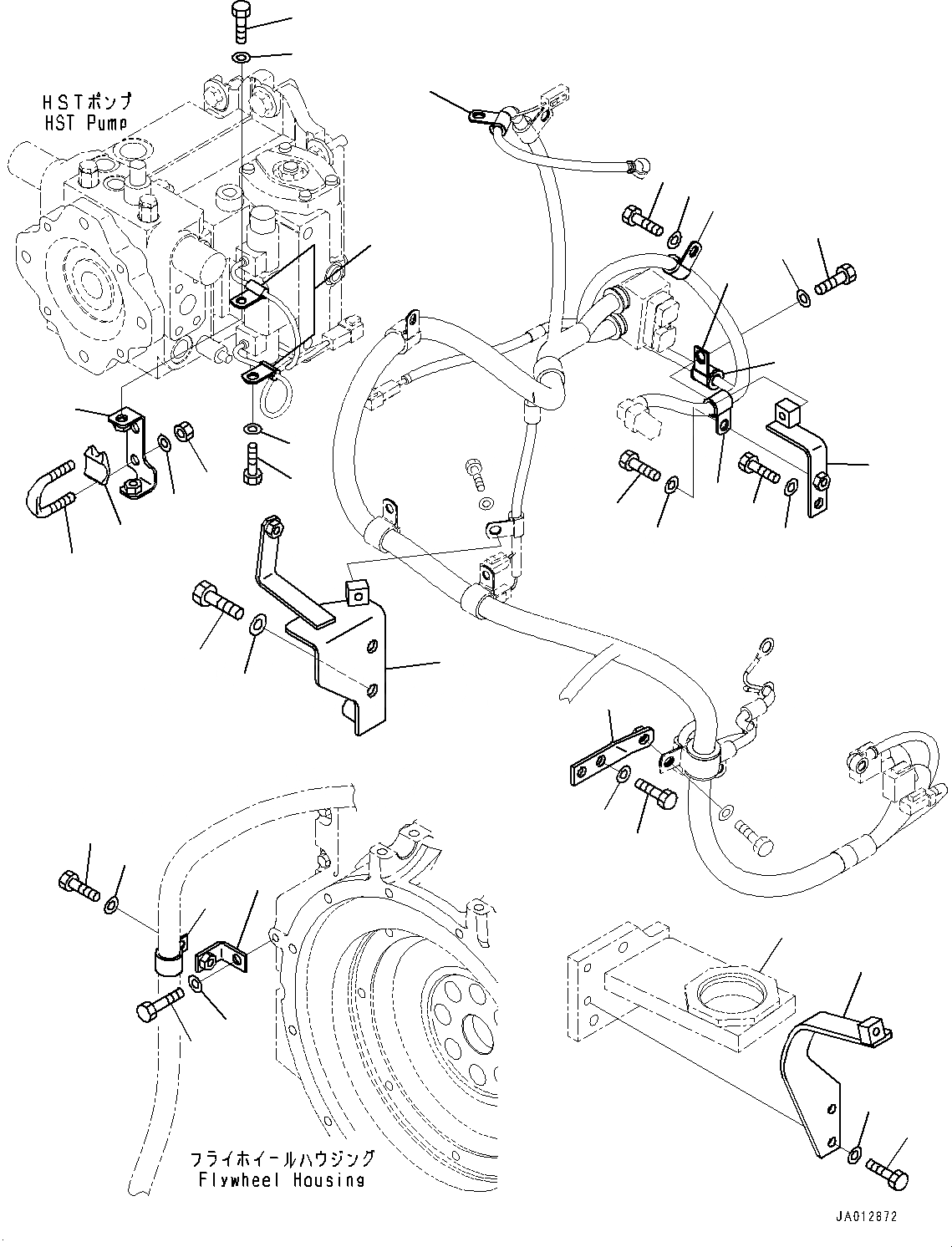 HSTポンプ
HST Pump

フライホイールハウジング
Flywheel Housing

JA012872