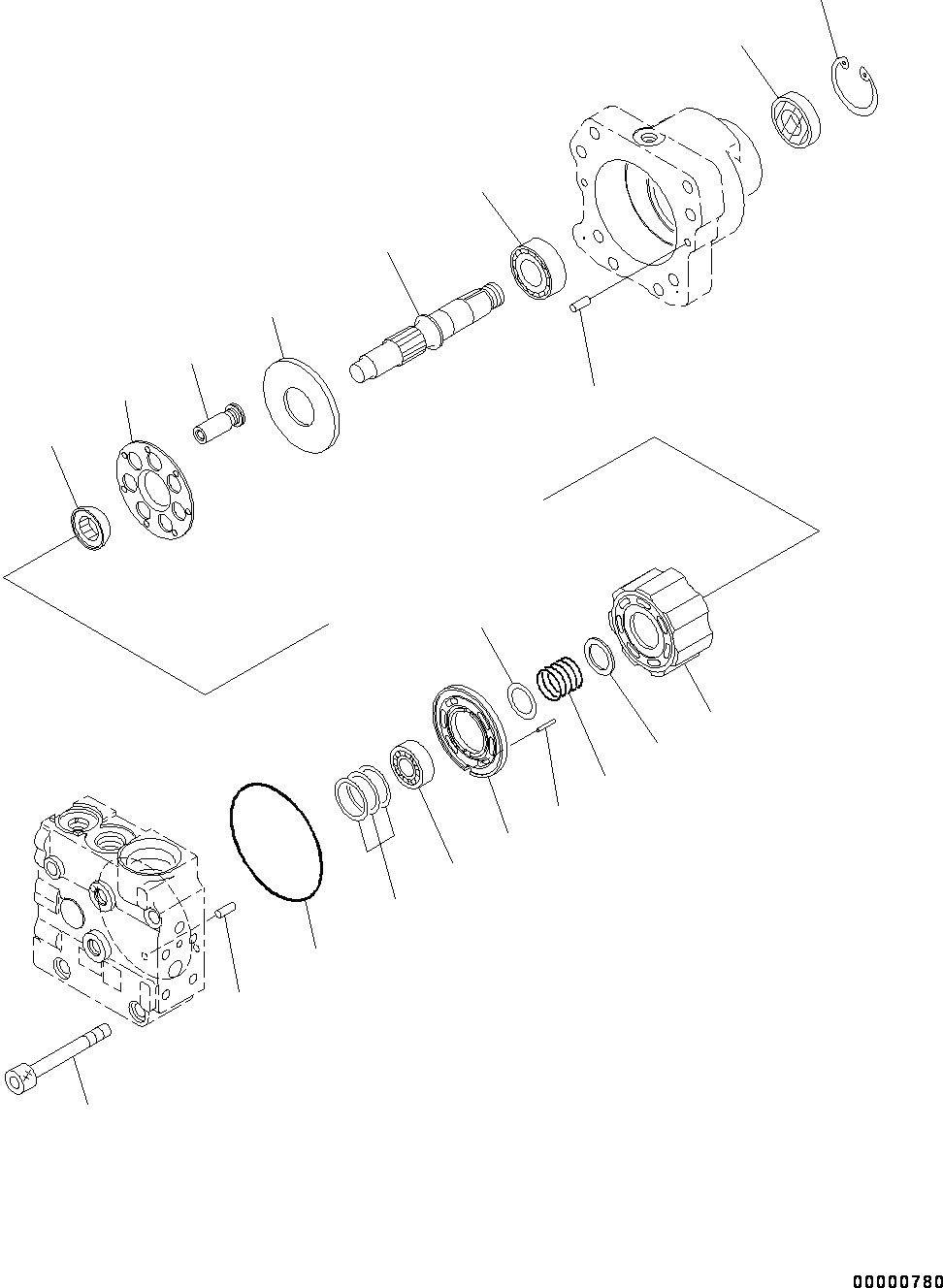 00000780