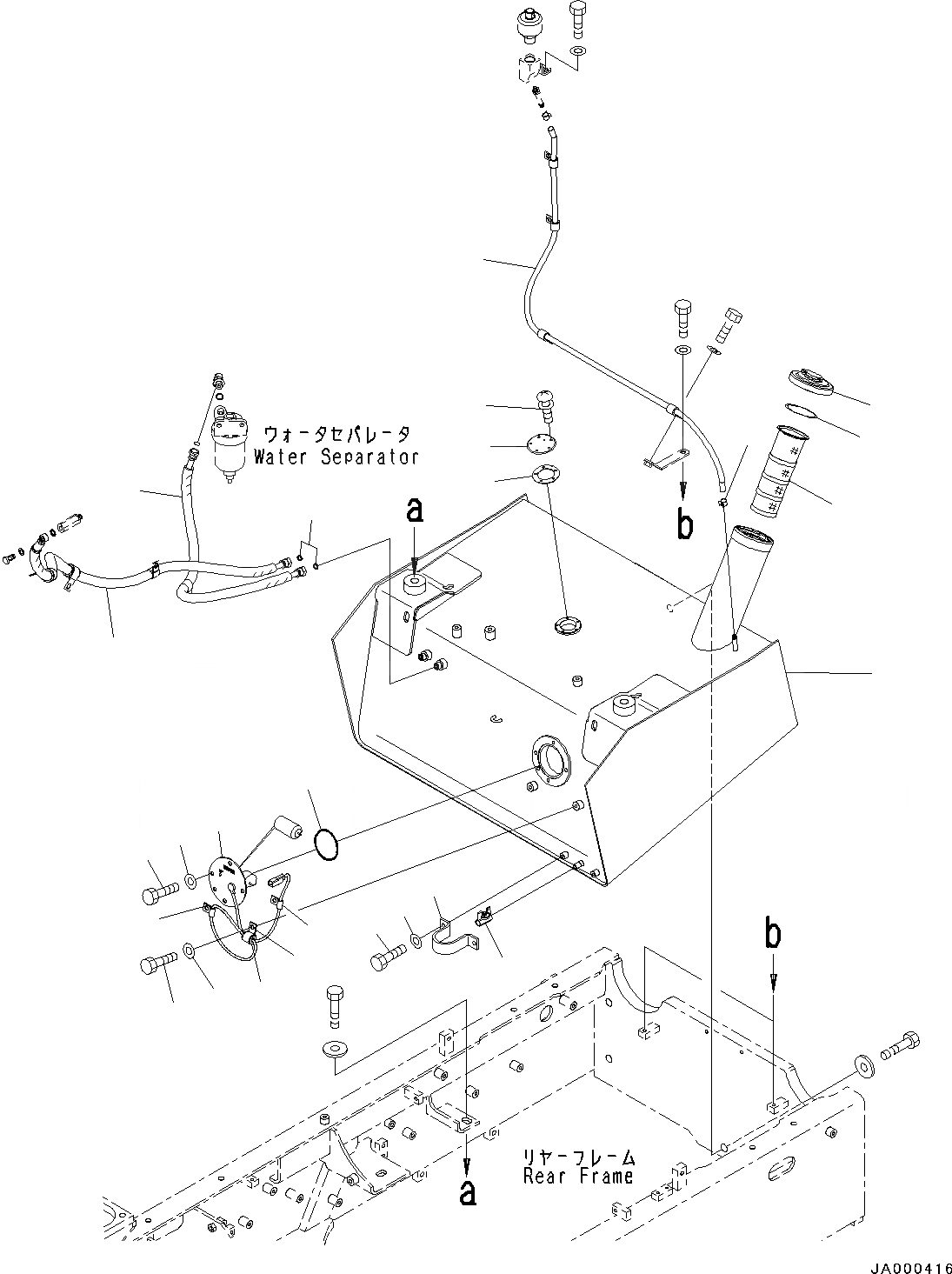 ウォータセパレータ
Water Separator

a

b

b

リヤーフレーム
Rear Frame

a

JA000416