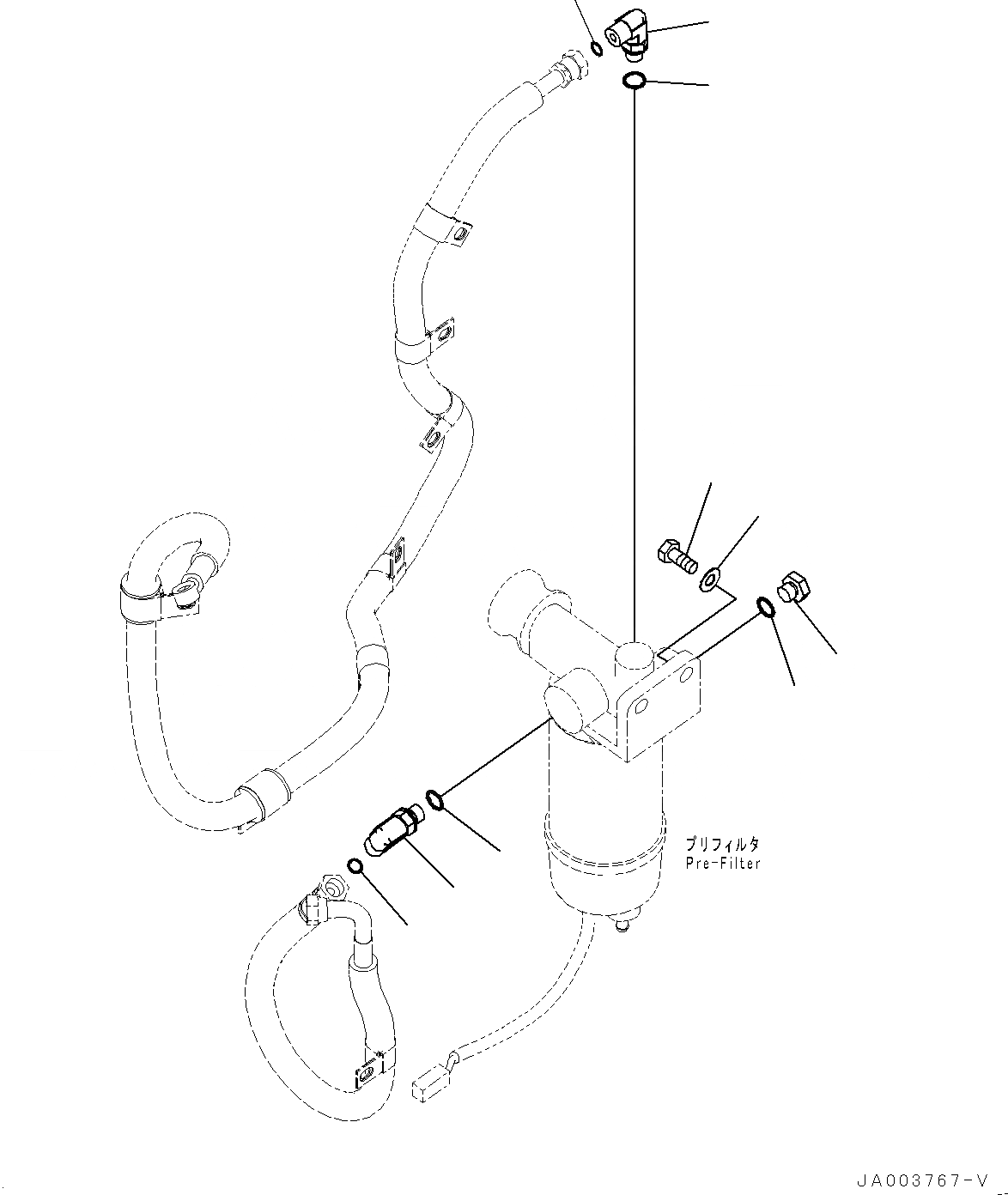 プリフィルタ
Pre-Filter

JA003767-V