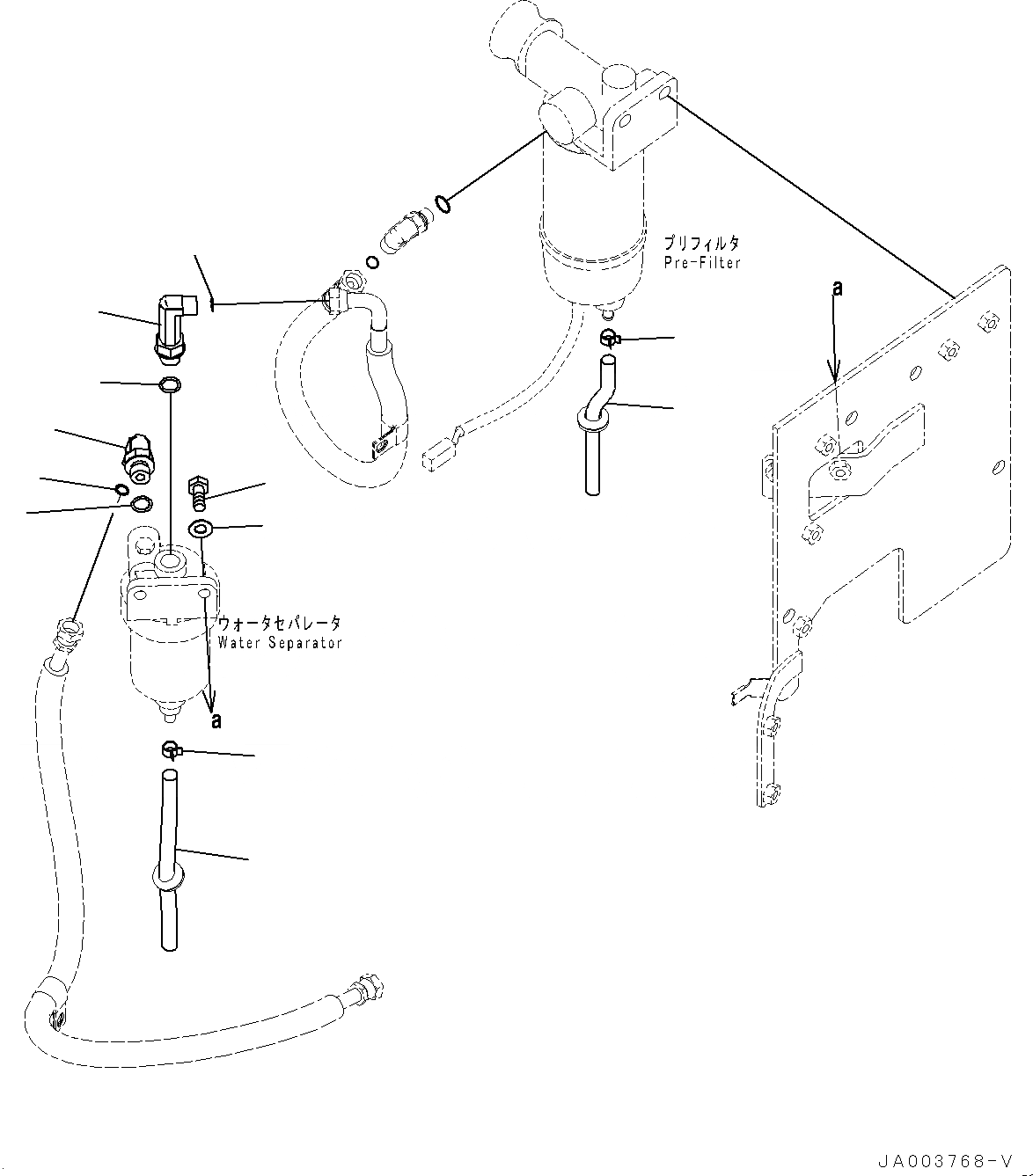 プリフィルタ
Pre-Filter

a

ウォータセパレータ
Water Separator

a

JA003768-V