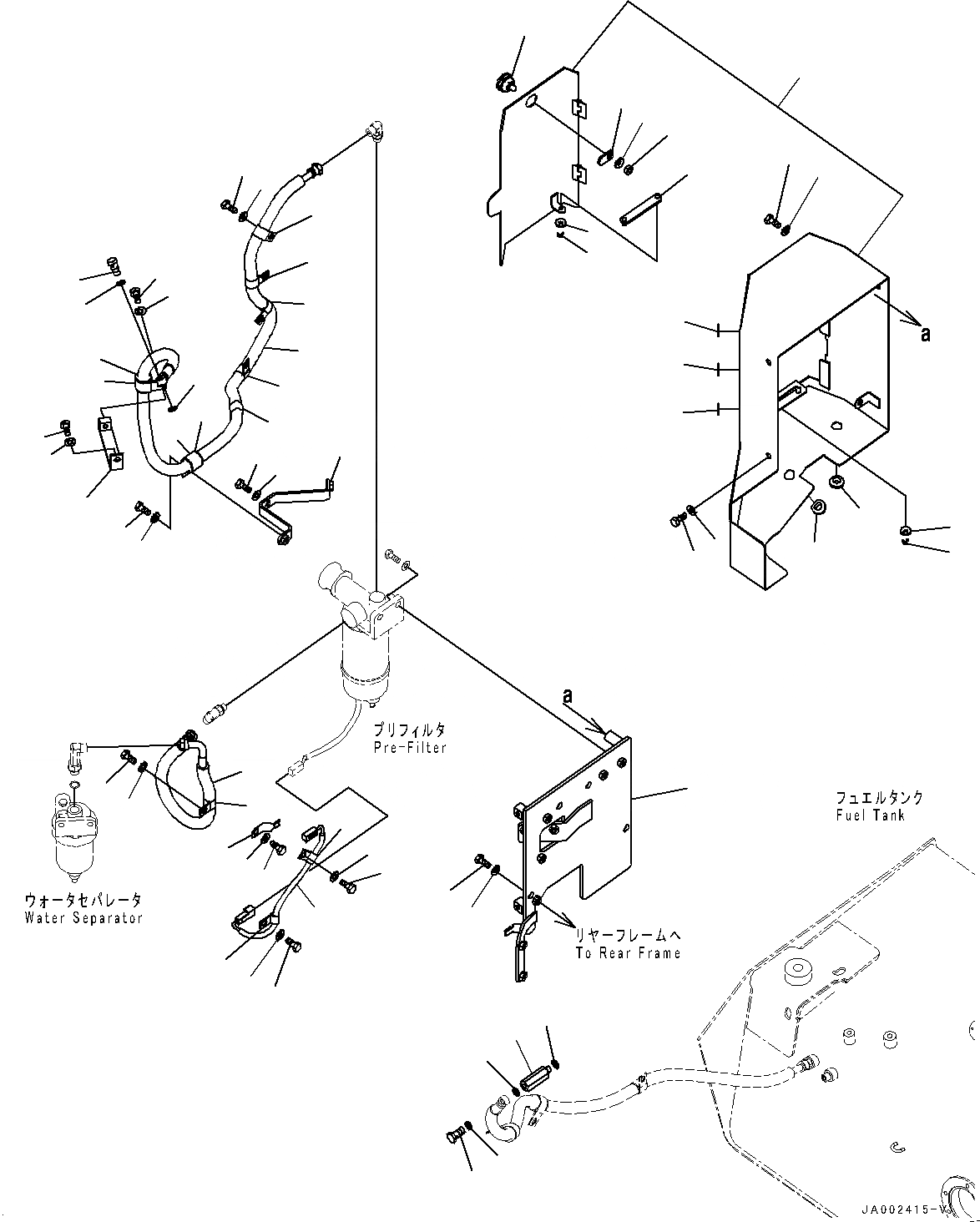 a

a

プリフィルタ
Pre-Filter

フュエルタンク
Fuel Tank

ウォータセパレータ
Water Separator

リヤーフレームへ
To Rear Frame

JA002415-V