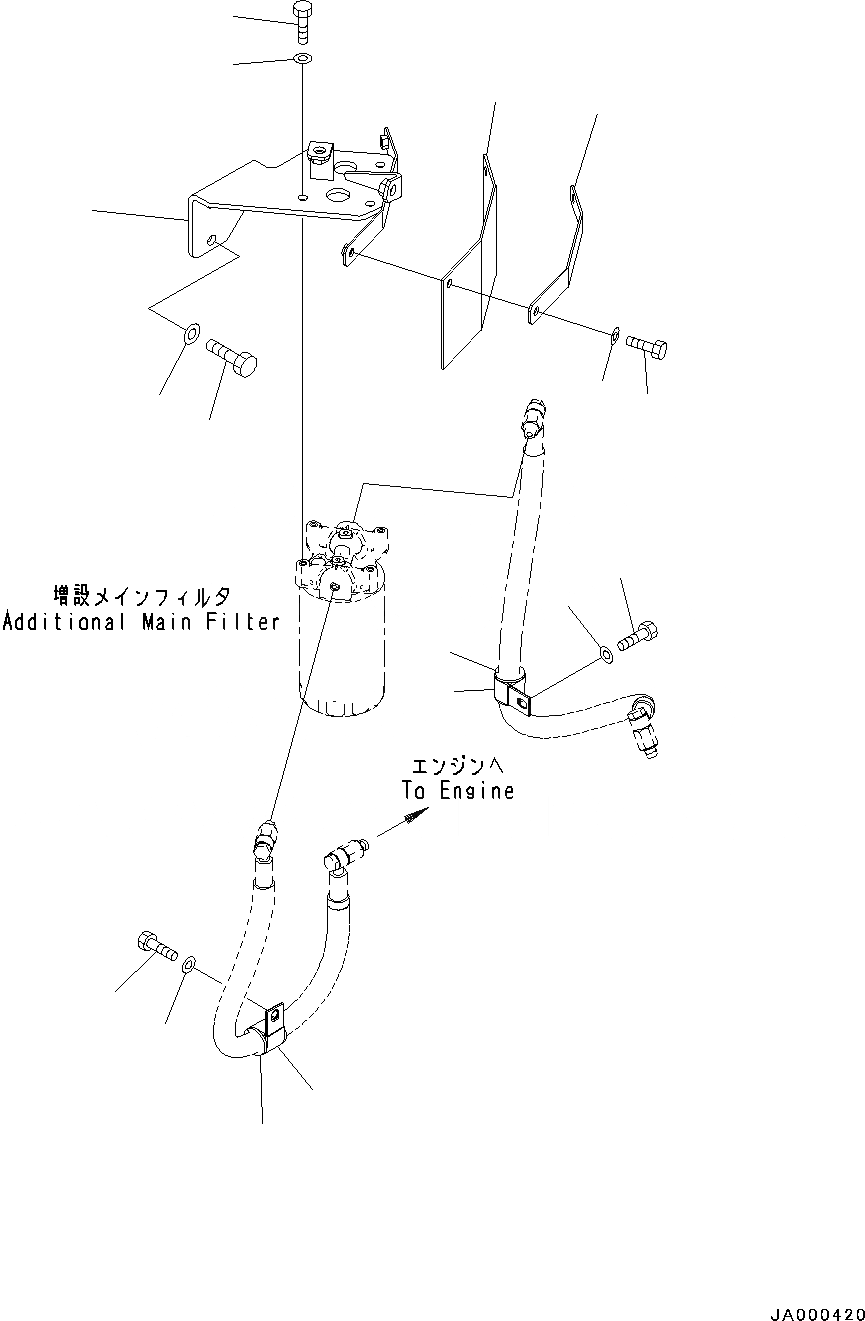 増設メインフィルタ
Additional Main Filter

エンジンへ
To Engine

JA000420