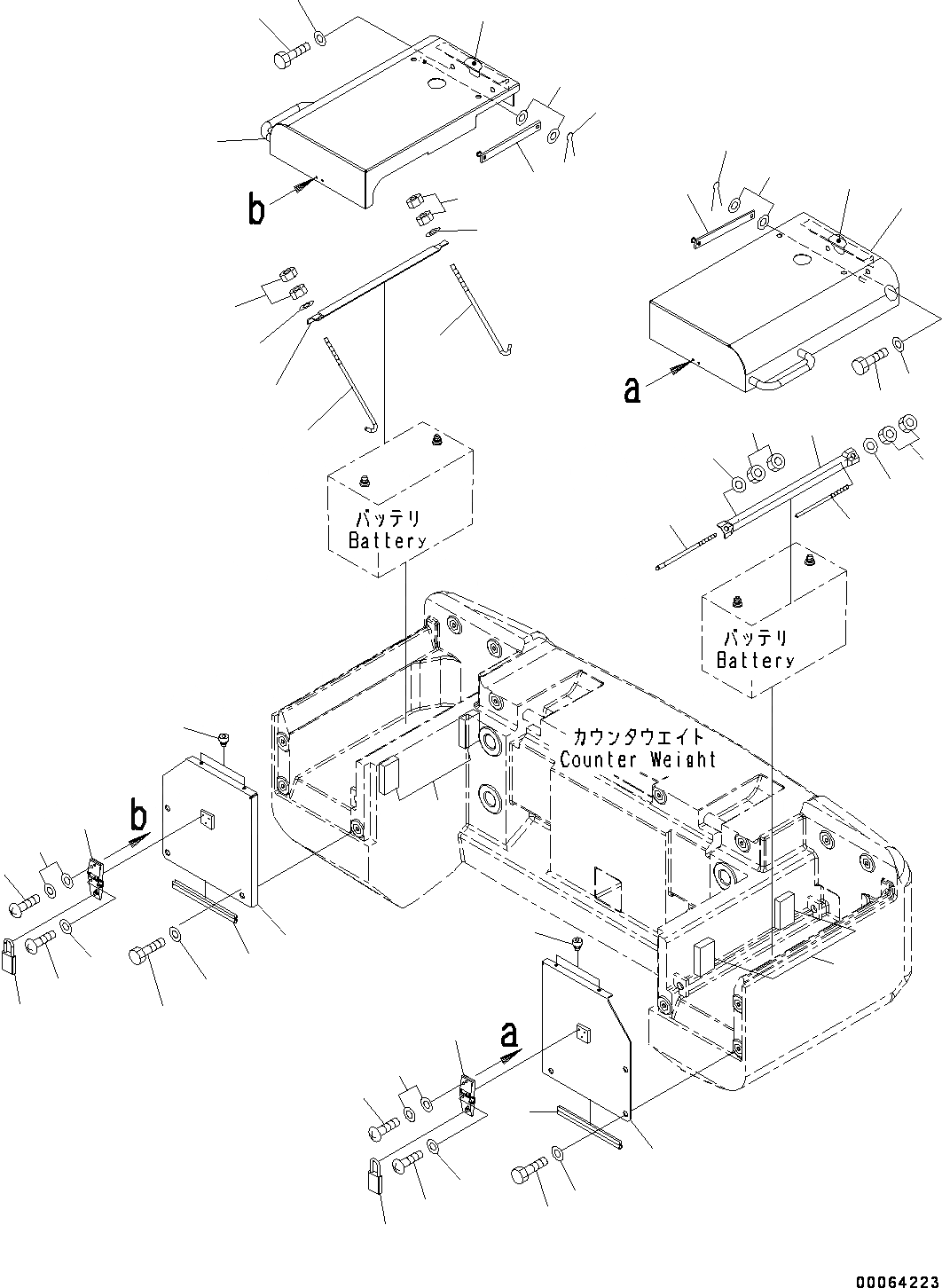 b

a

バッテリ
Battery

バッテリ
Battery

カウンタウエイト
Counter Weight

b

a

00064223