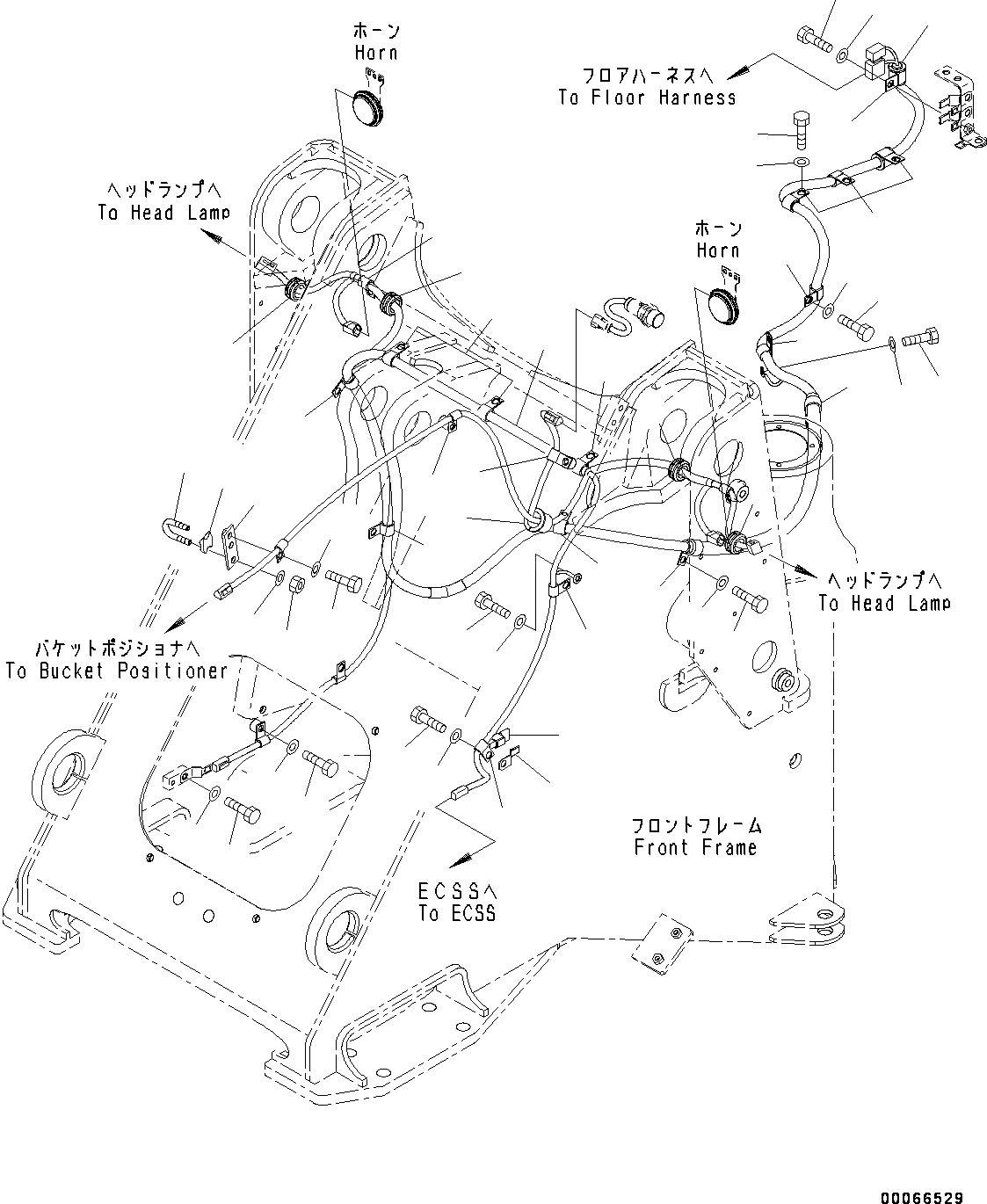 ホーン
Horn

フロアハーネスへ
To Floor Harness

ヘッドランプへ
To Head Lamp

ホーン
Horn

ヘッドランプへ
To Head Lamp

バケットポジショナへ
To Bucket Positioner

フロントフレーム
Front Frame

ECSSへ
To ECSS

00066529