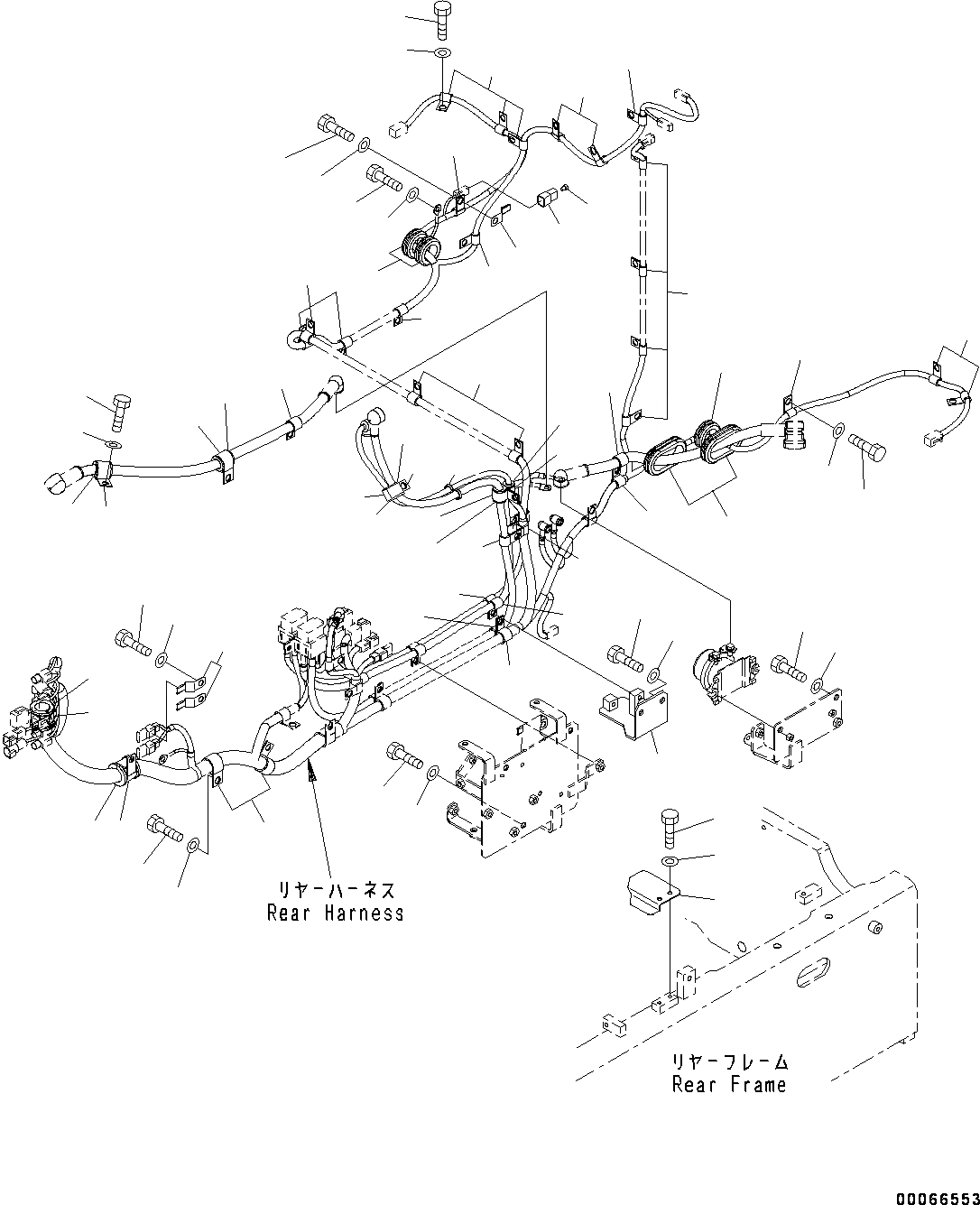 リヤーハーネス
Rear Harness

リヤーフレーム
Rear Frame

00066553