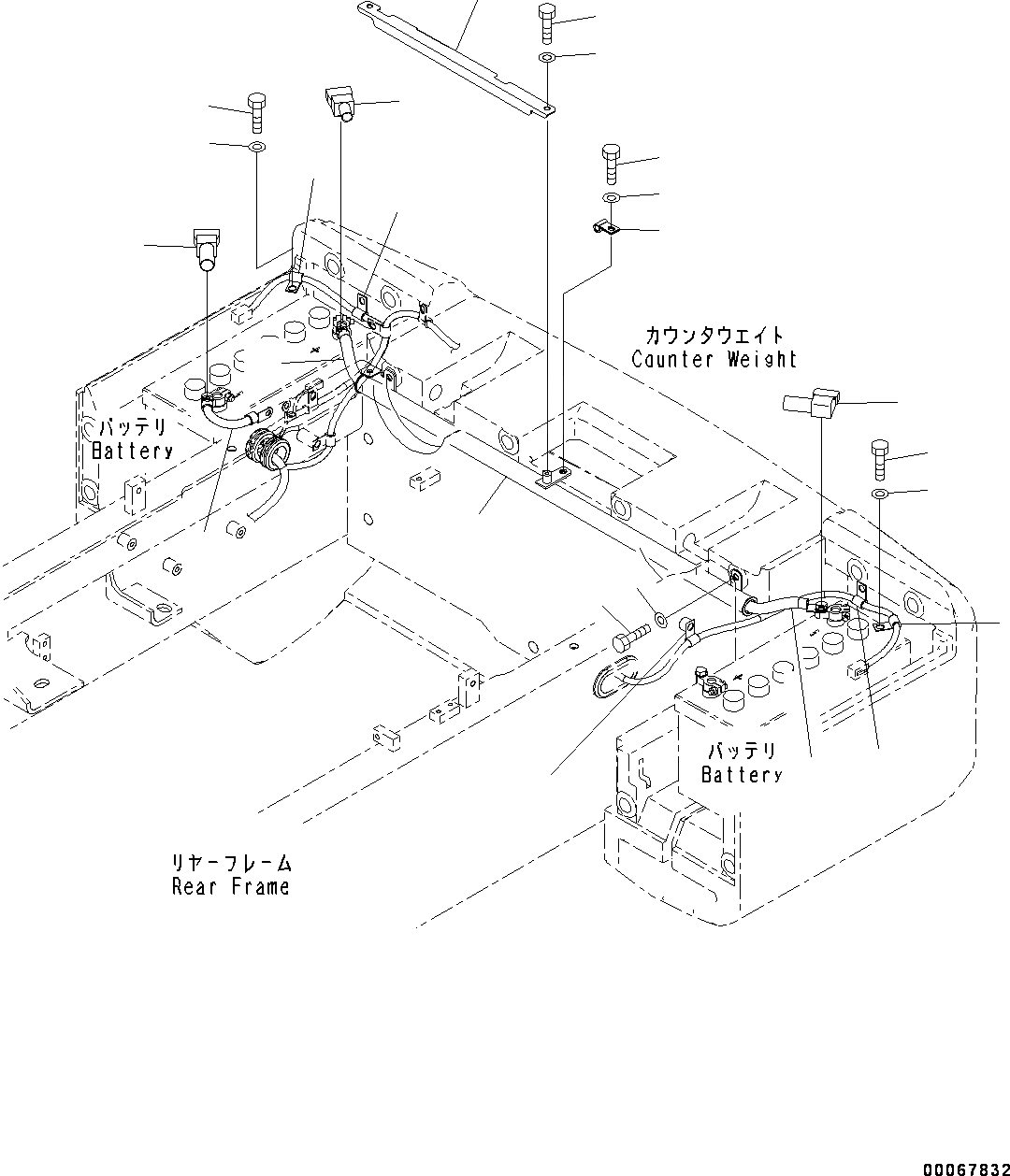 カウンタウエイト
Counter Weight

バッテリ
Battery

バッテリ
Battery

リヤーフレーム
Rear Frame

00067832