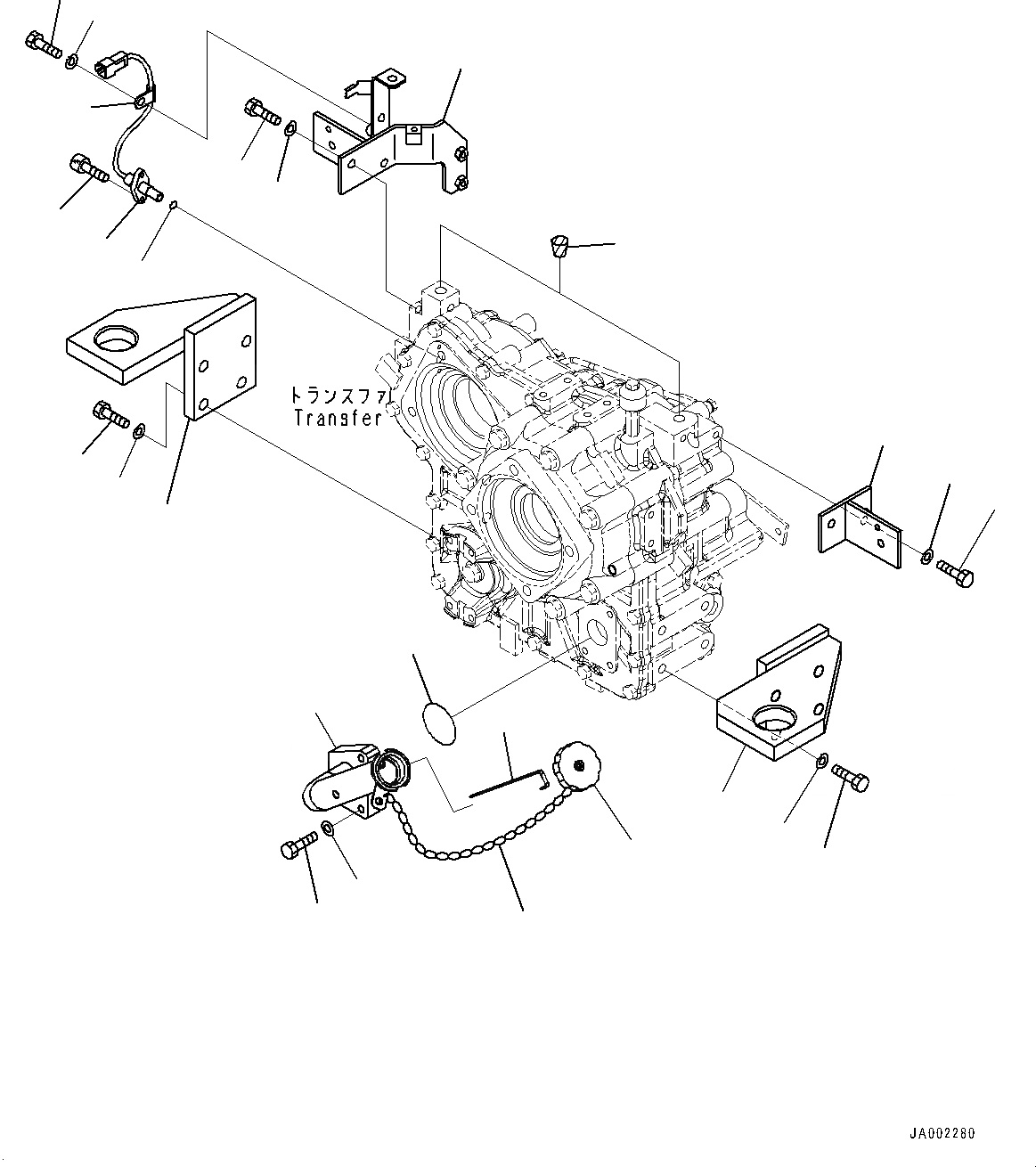 トランスファ
Transfer

JA002280