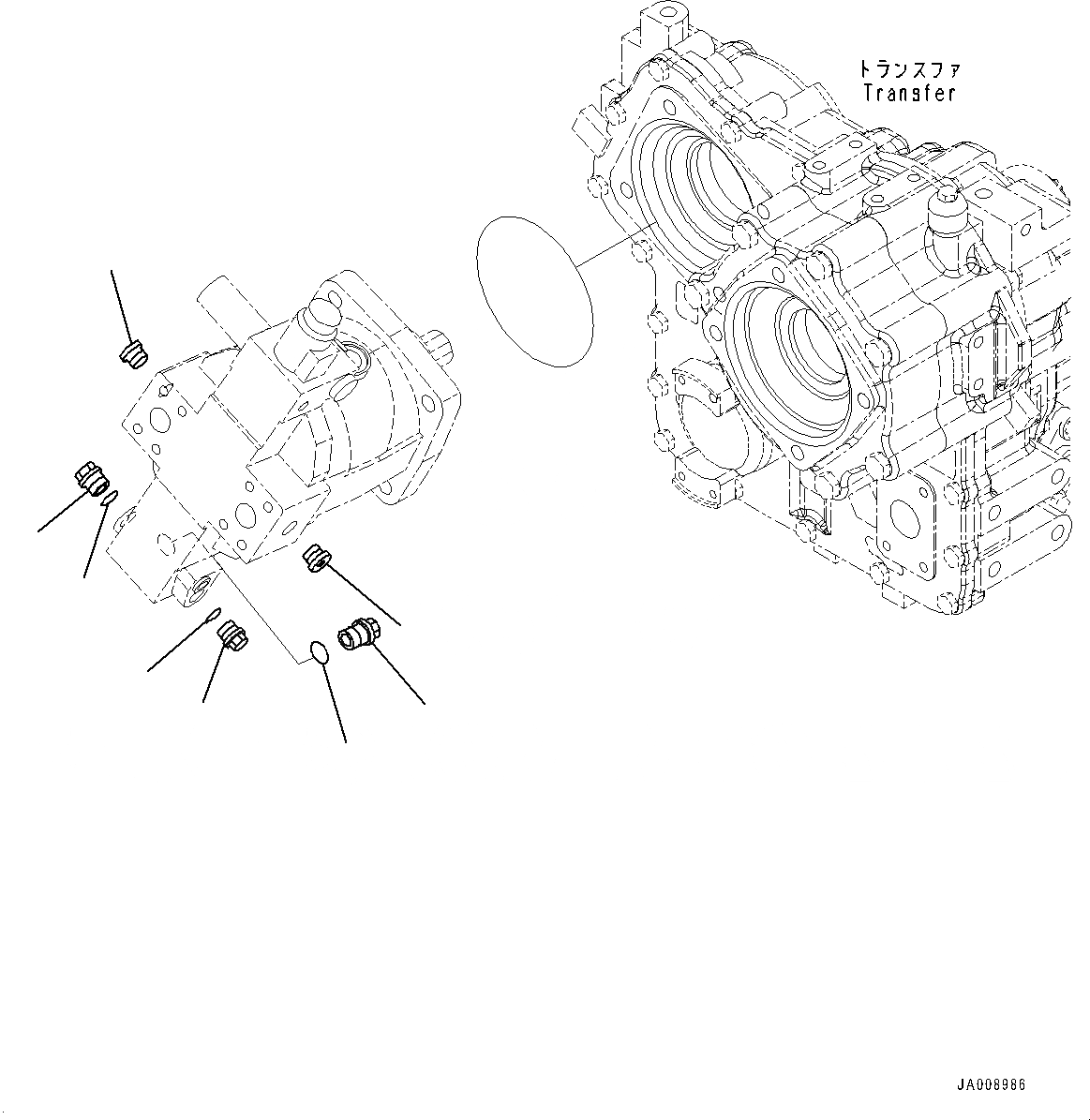 トランスファ
Transfer

JA008986