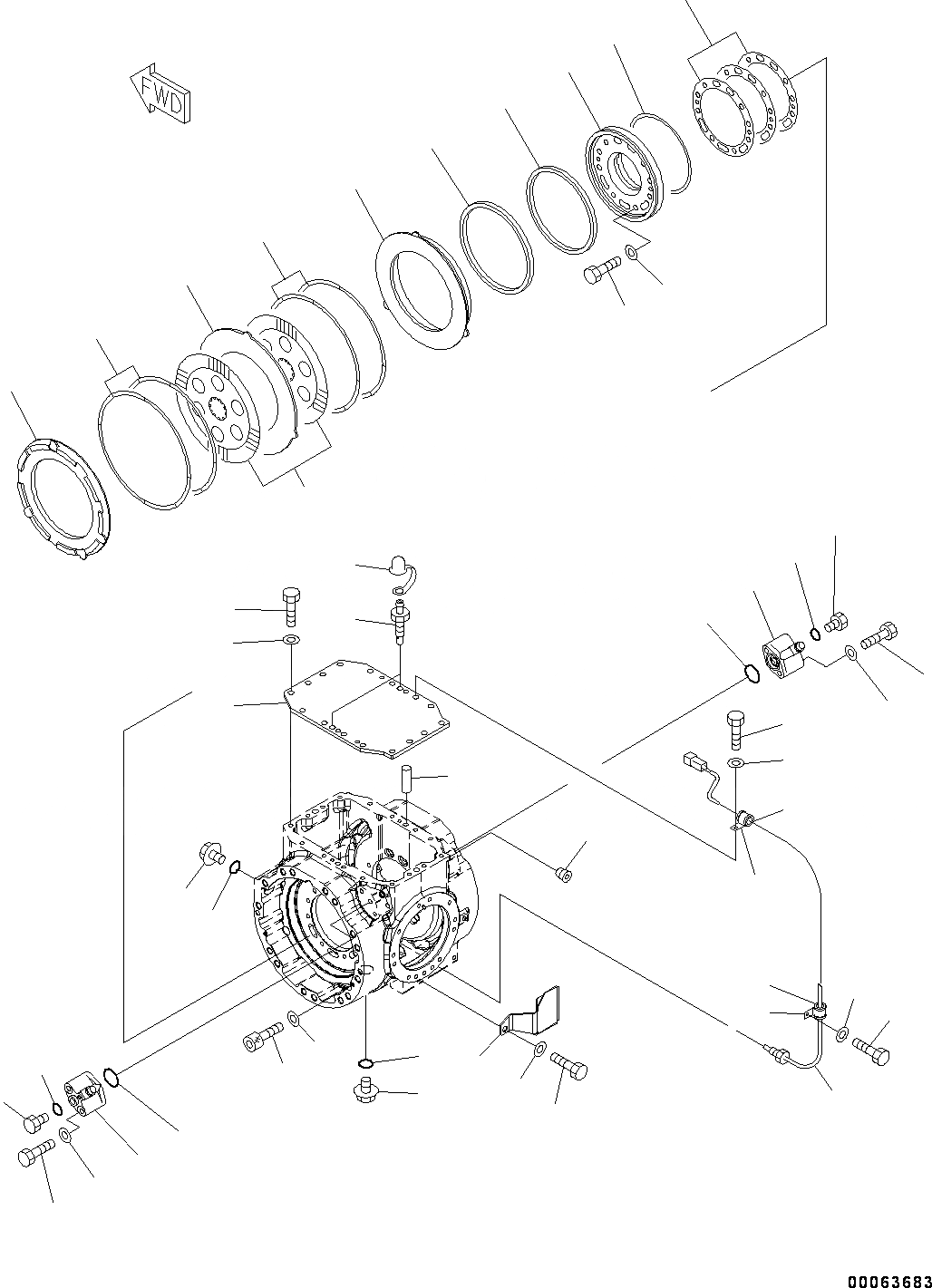 FWD

00063683