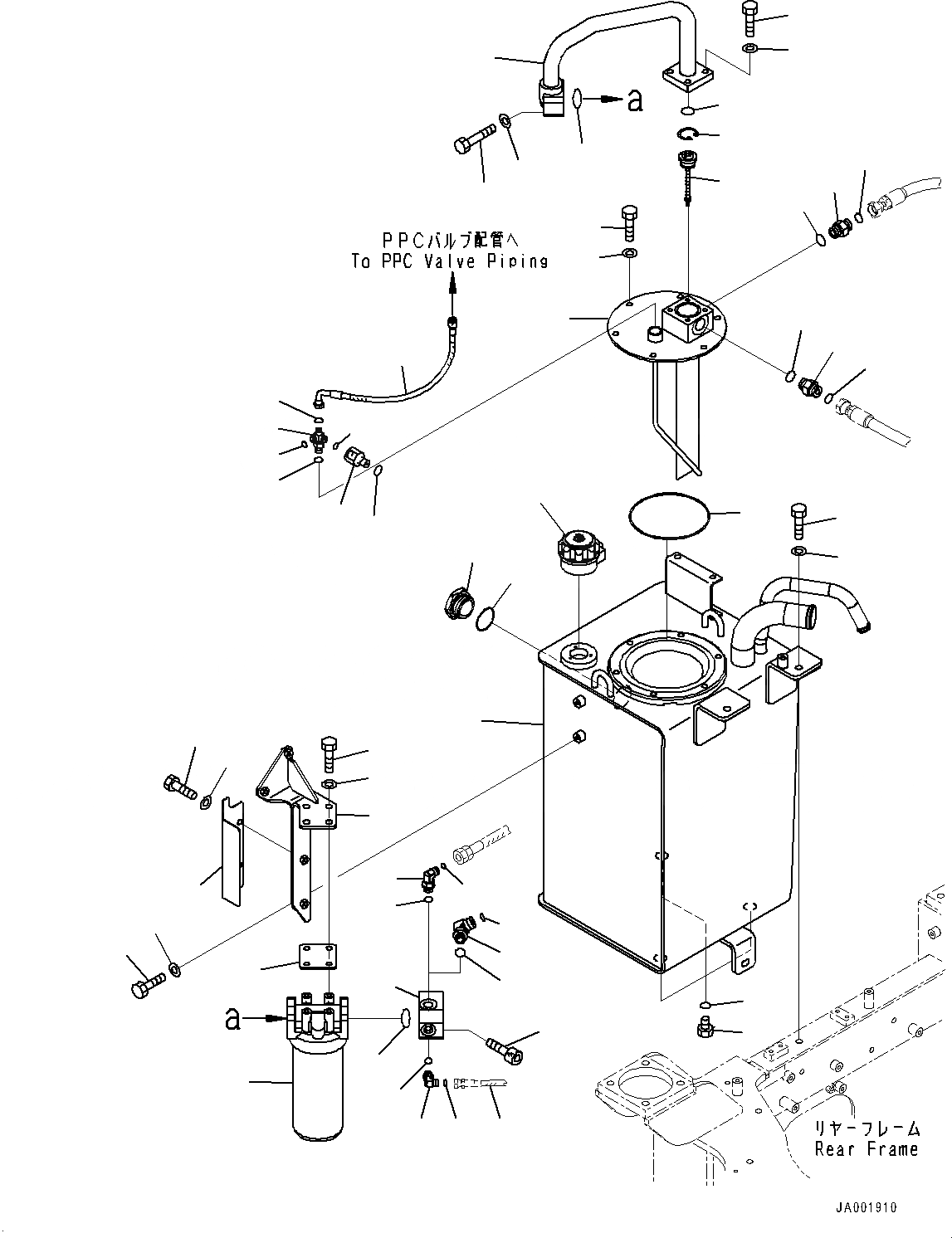 a

PPCバルブ配管へ
To PPC Valve Piping

a

リヤーフレーム
Rear Frame

JA001910