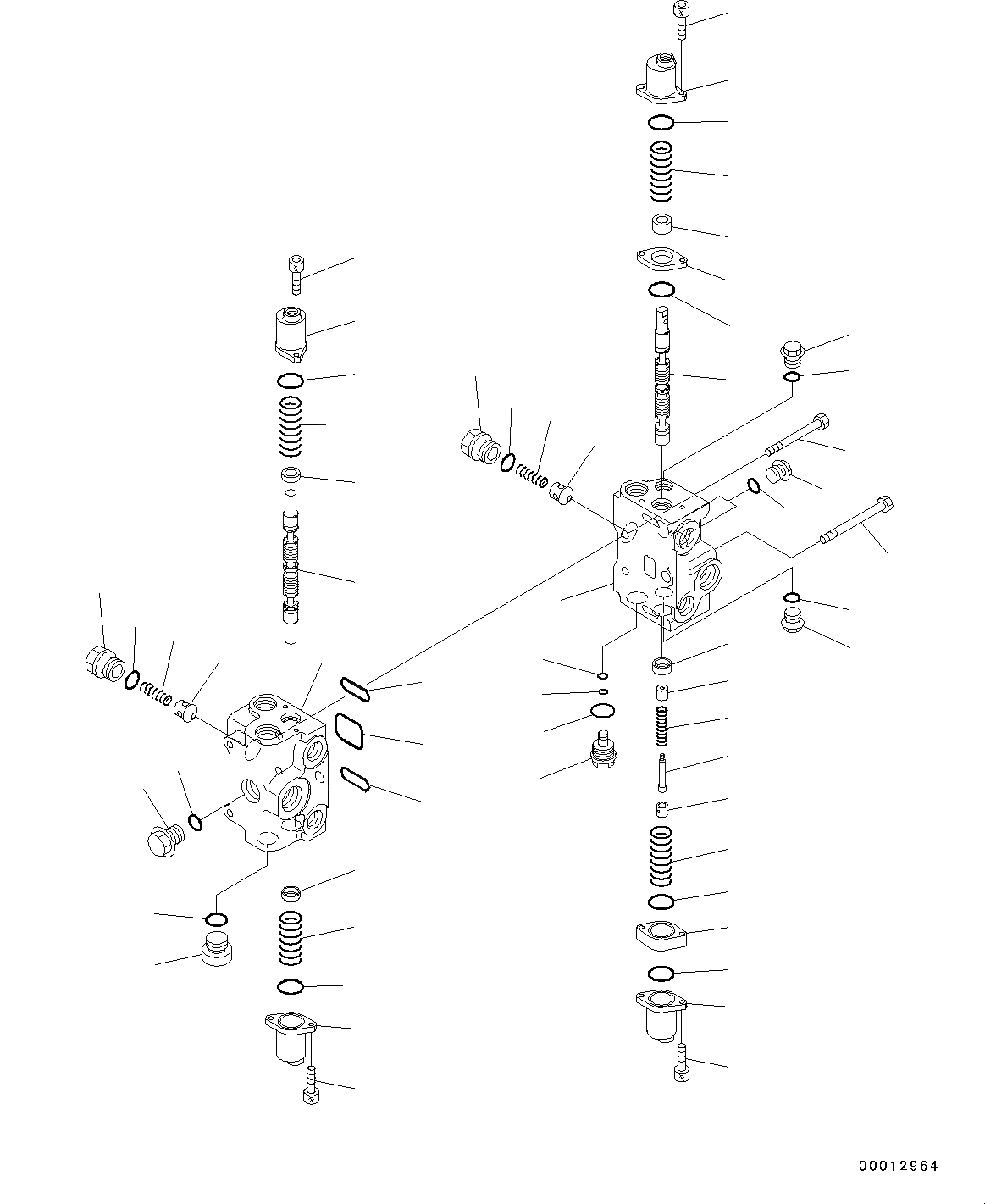 00012964