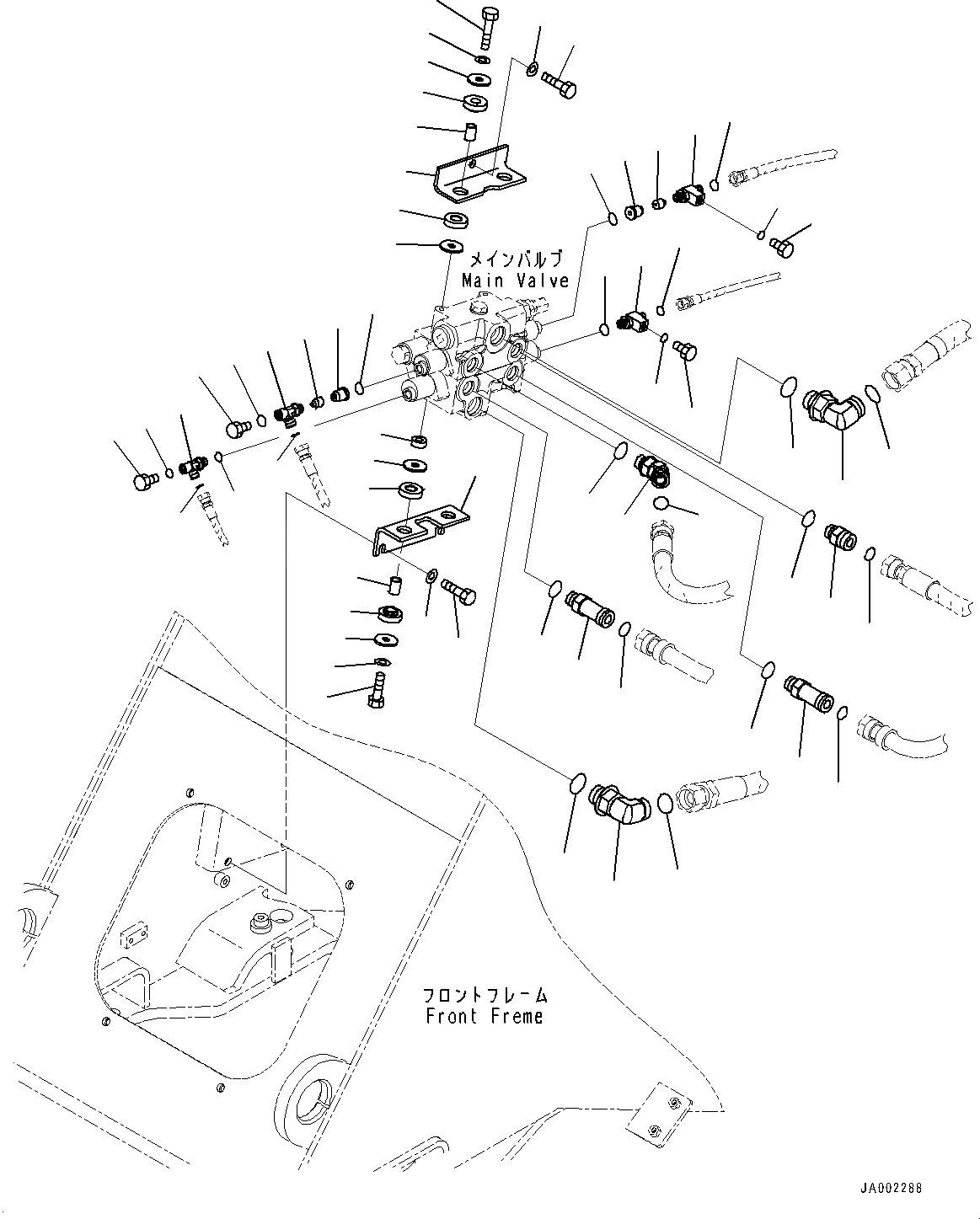 メインバルブ
Main Valve

フロントフレーム
Front Freme

JA002288