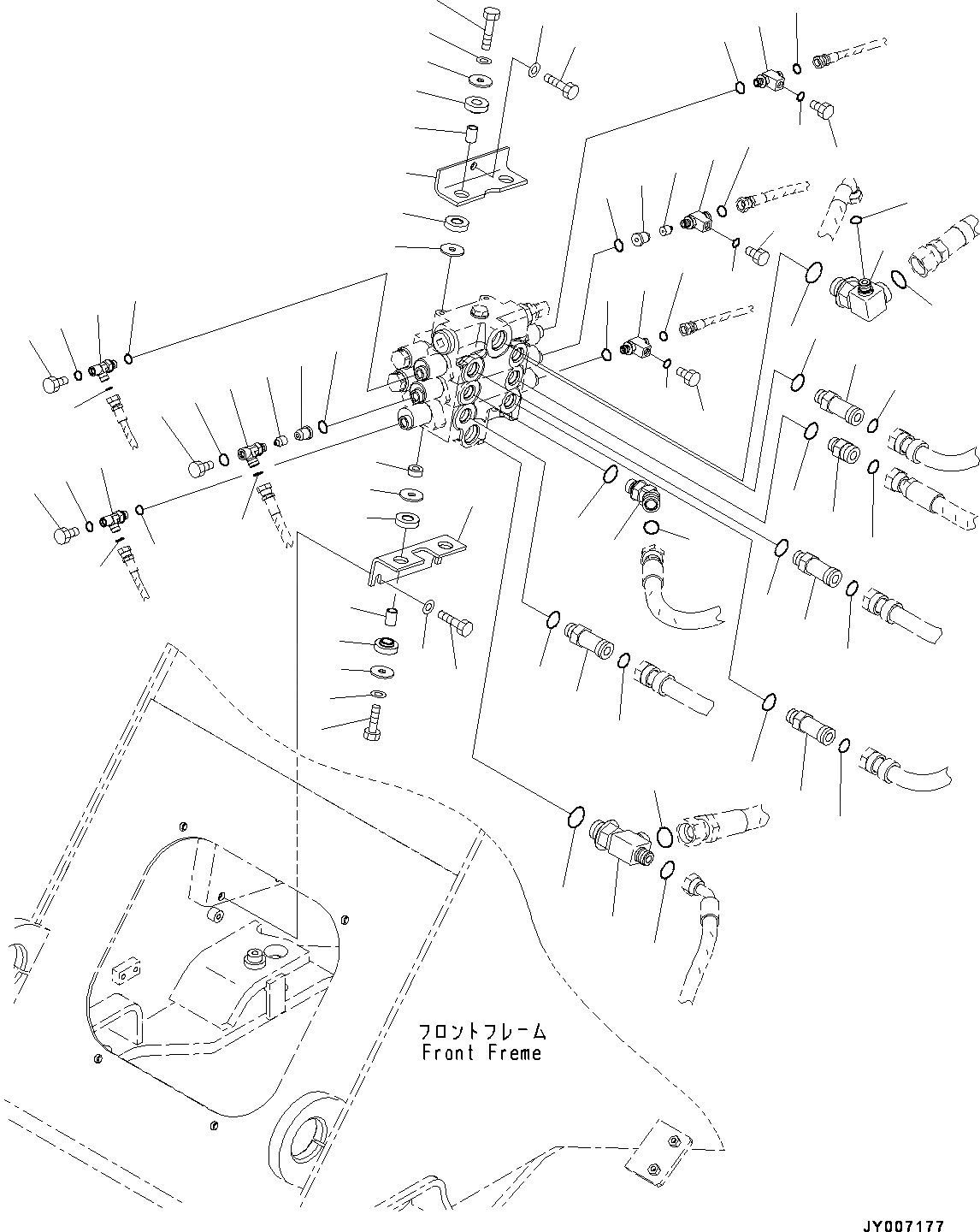 フロントフレーム
Front Freme

JY007177