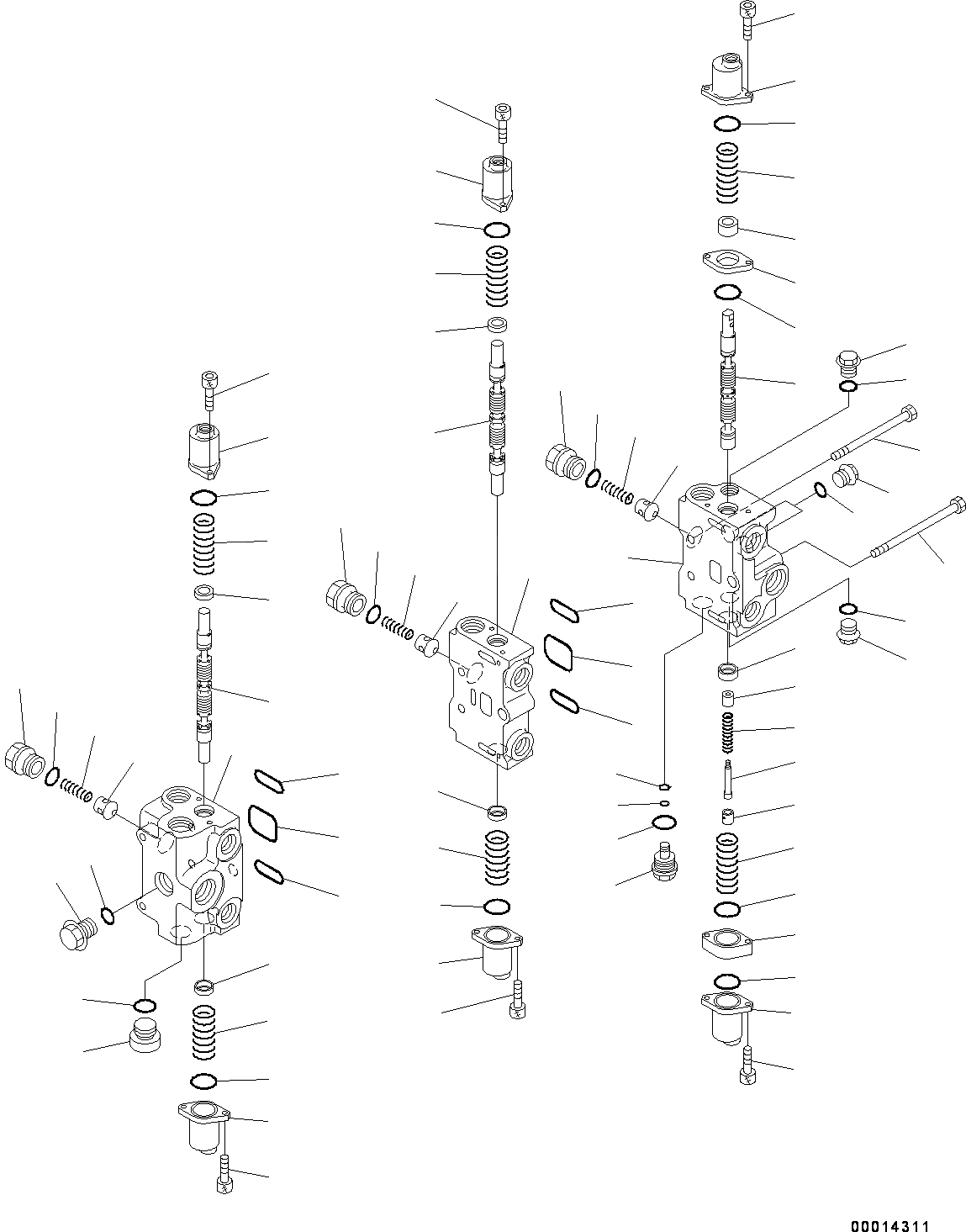 00014311