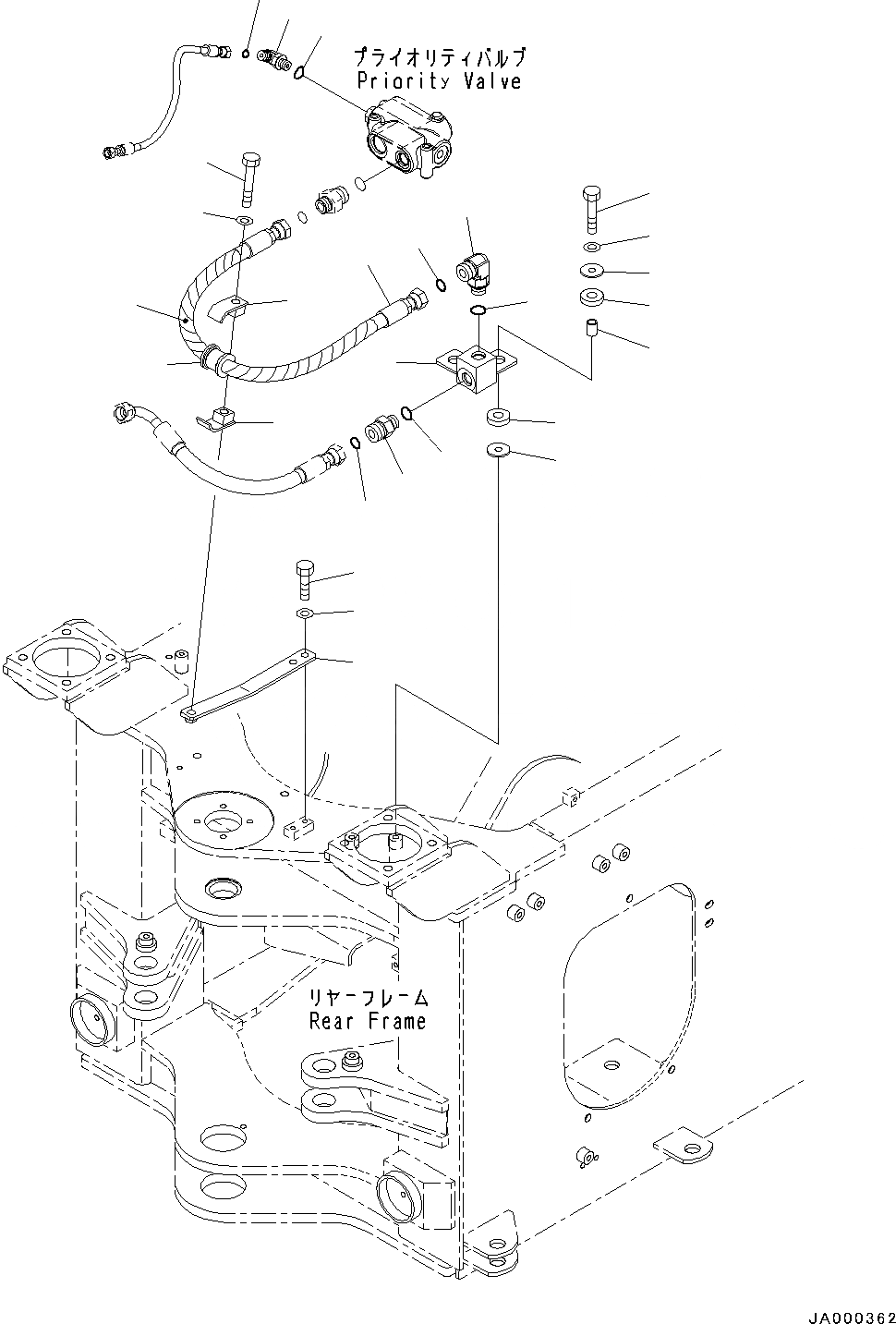 プライオリティバルブ
Priority Valve

リヤーフレーム
Rear Frame

JA000362