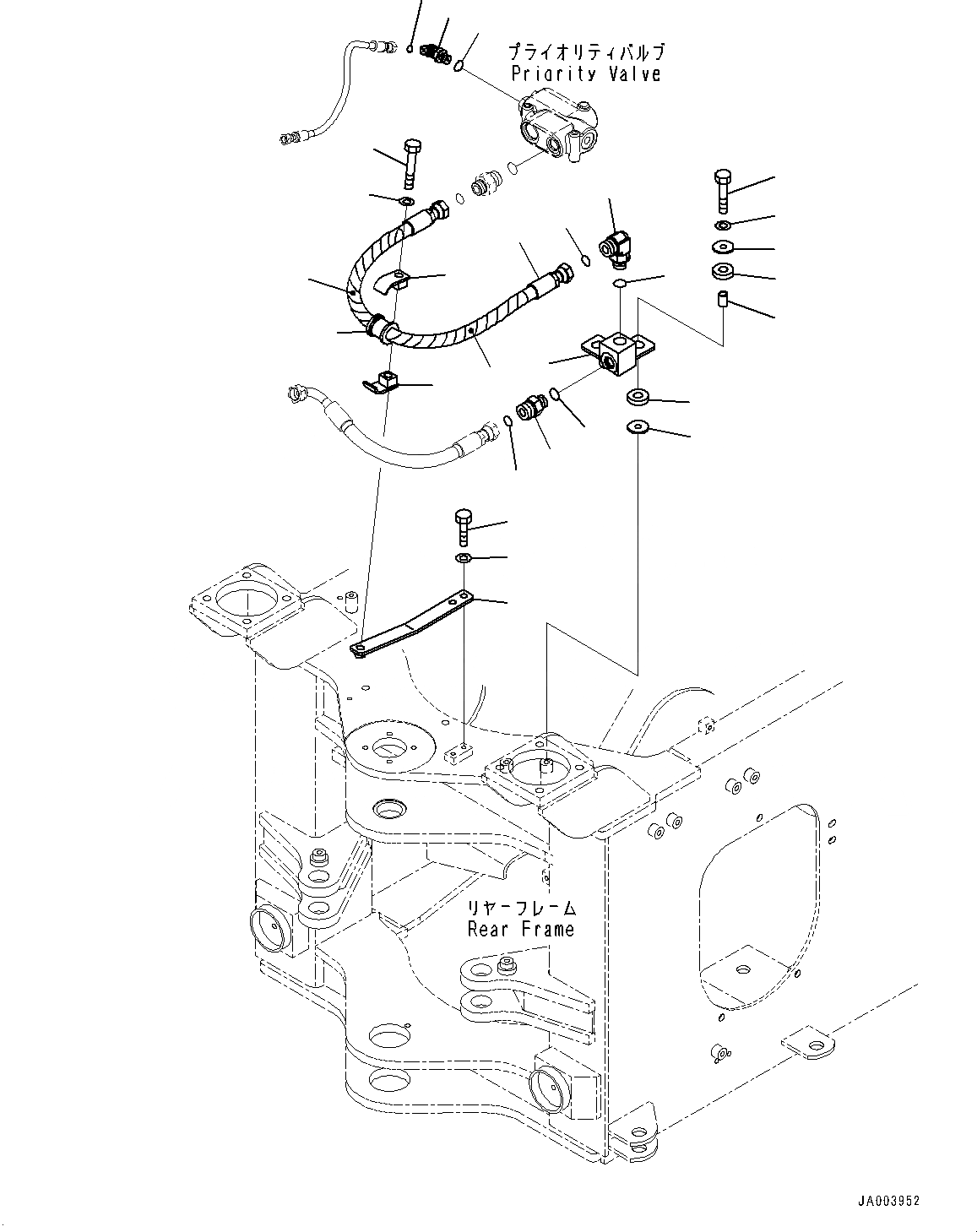 プライオリティバルブ
Priority Valve

リヤーフレーム
Rear Frame

JA003952