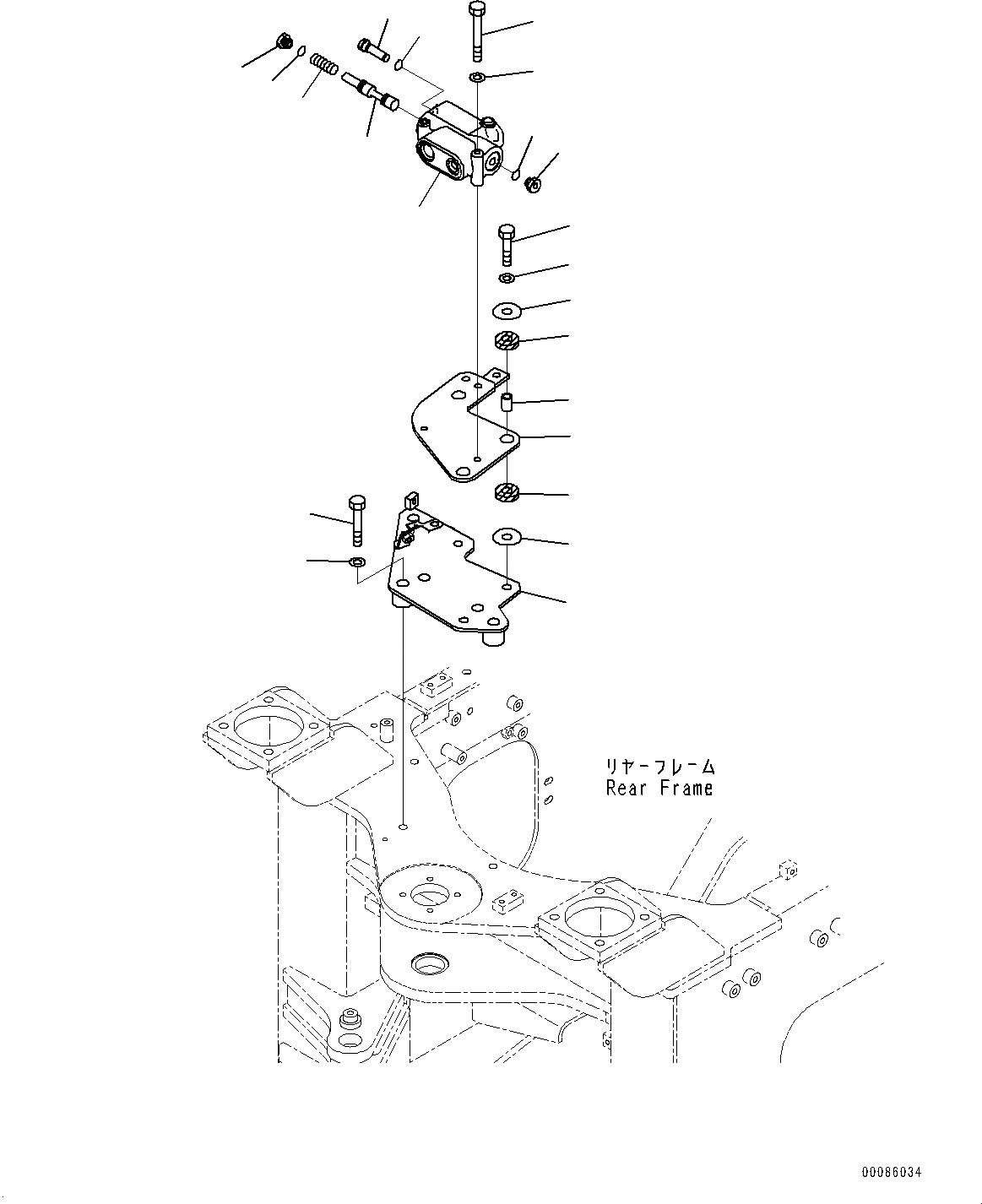 リヤーフレーム
Rear Frame

00086034