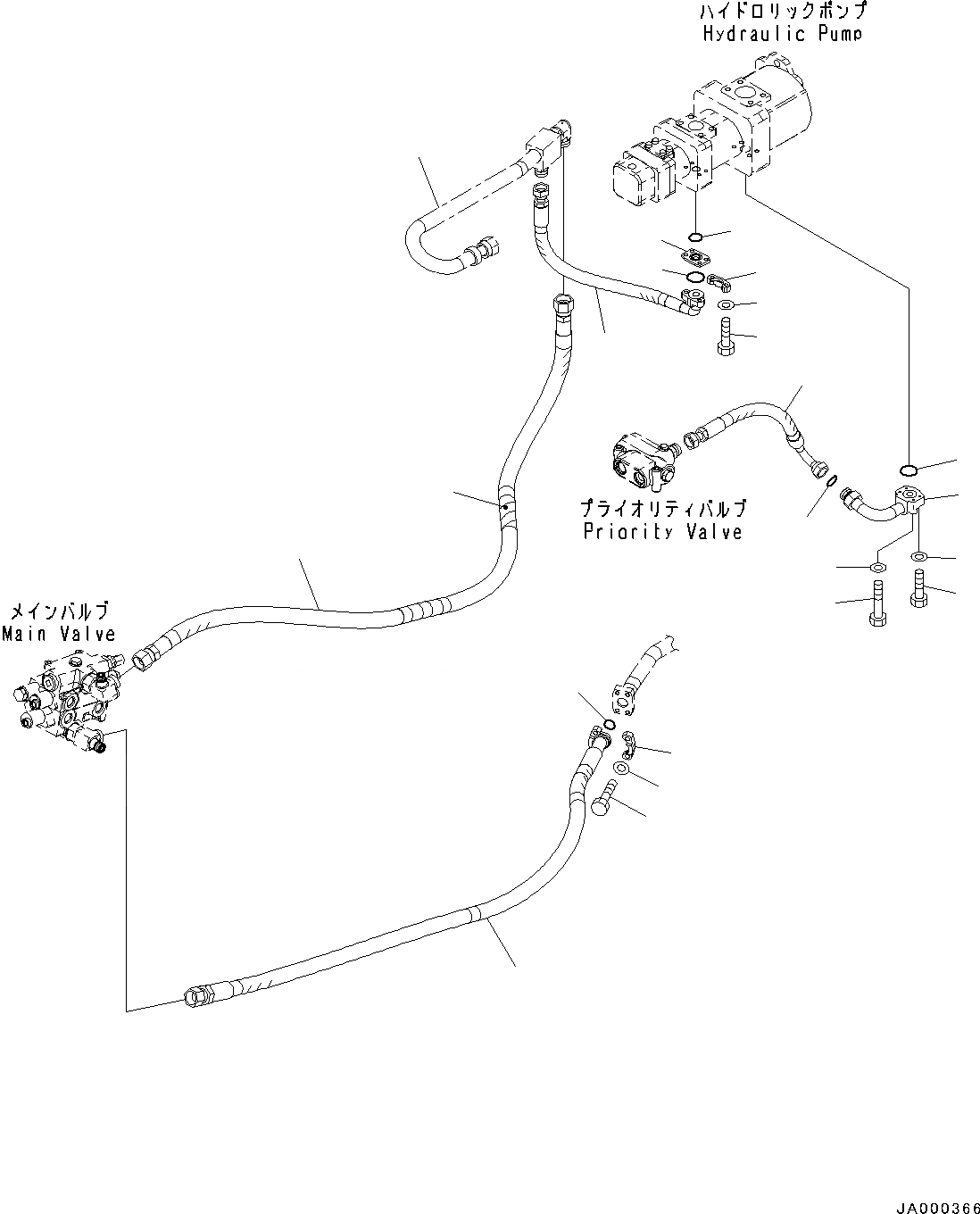 ハイドロリックポンプ
Hydraulic Pump

プライオリティバルブ
Priority Valve

メインバルブ
Main Valve

JA000366