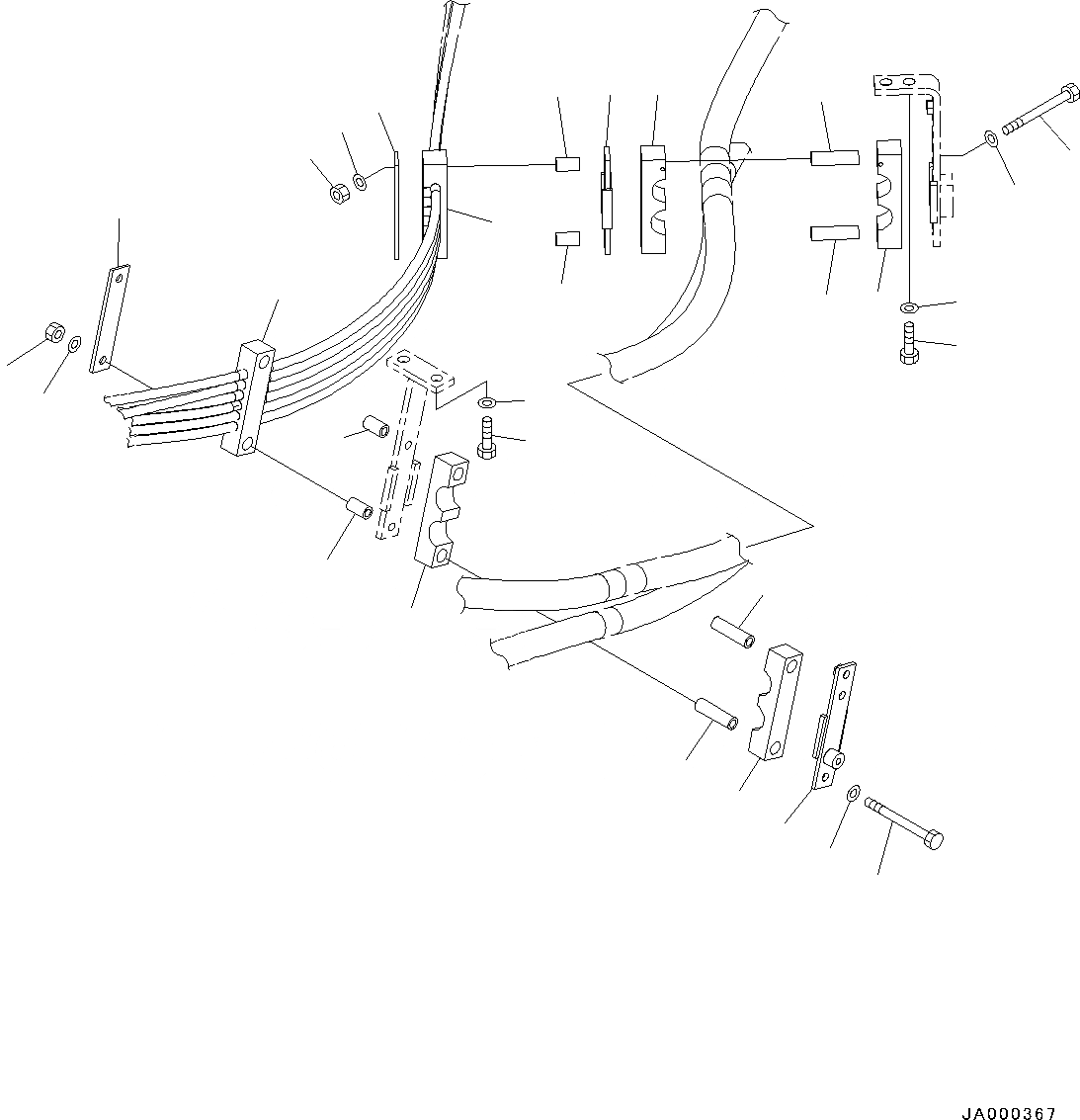 JA000367