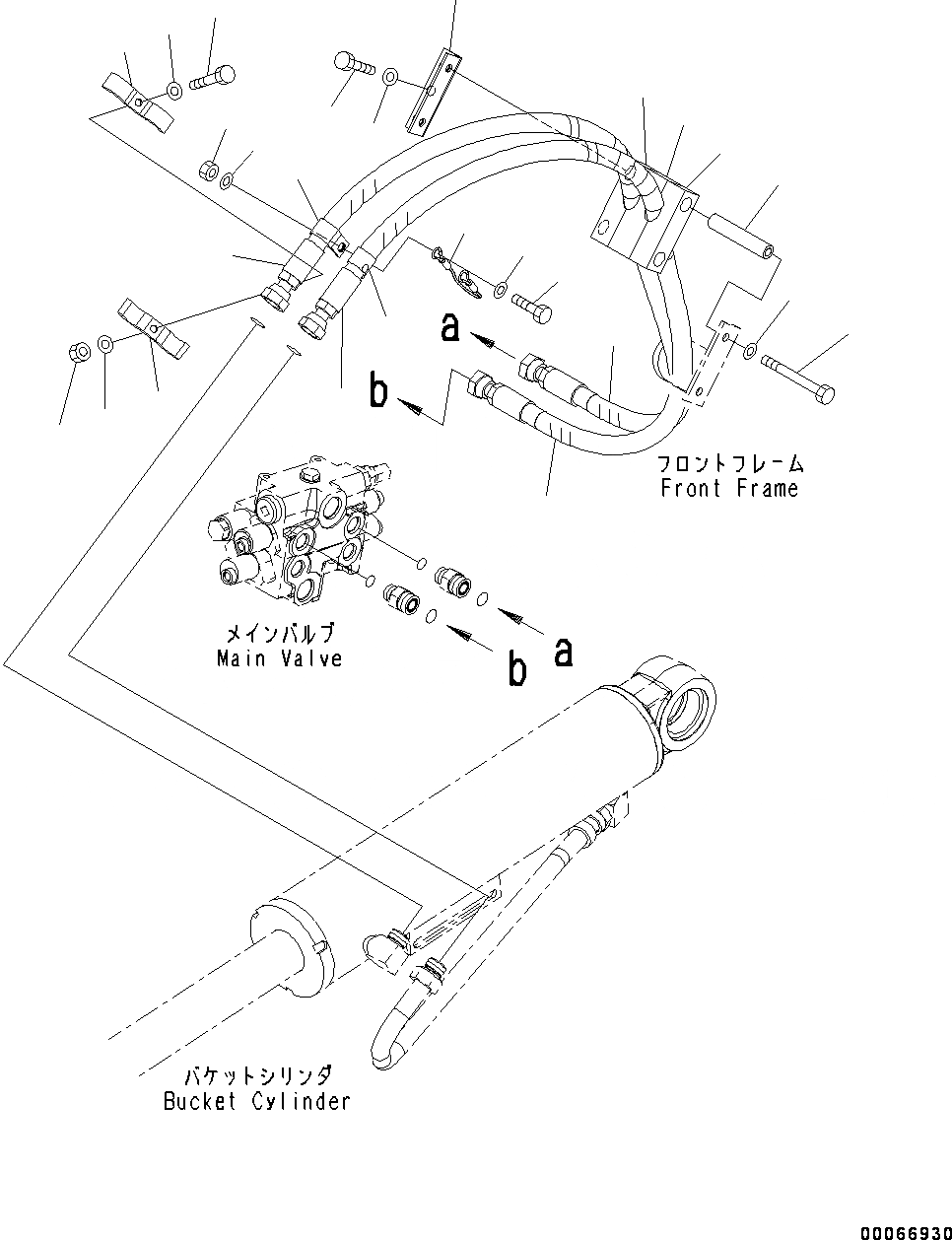 a

b

フロントフレーム
Front Frame

メインバルブ
Main Valve

a

b

バケットシリンダ
Bucket Cylinder

00066930