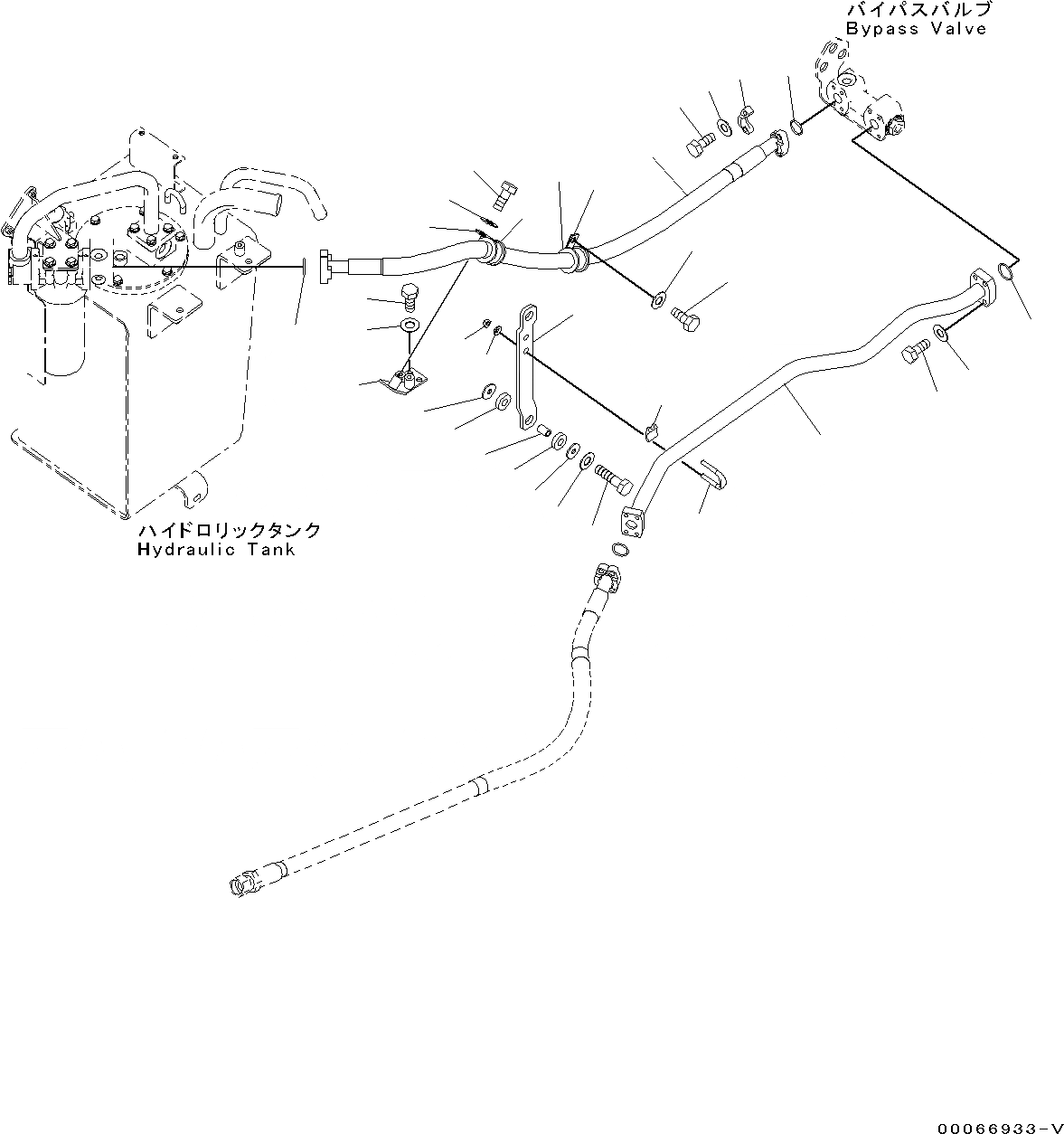 バイパスバルブ
Bypass Valve

ハイドロリックタンク
Hydraulic Tank

00066933-V