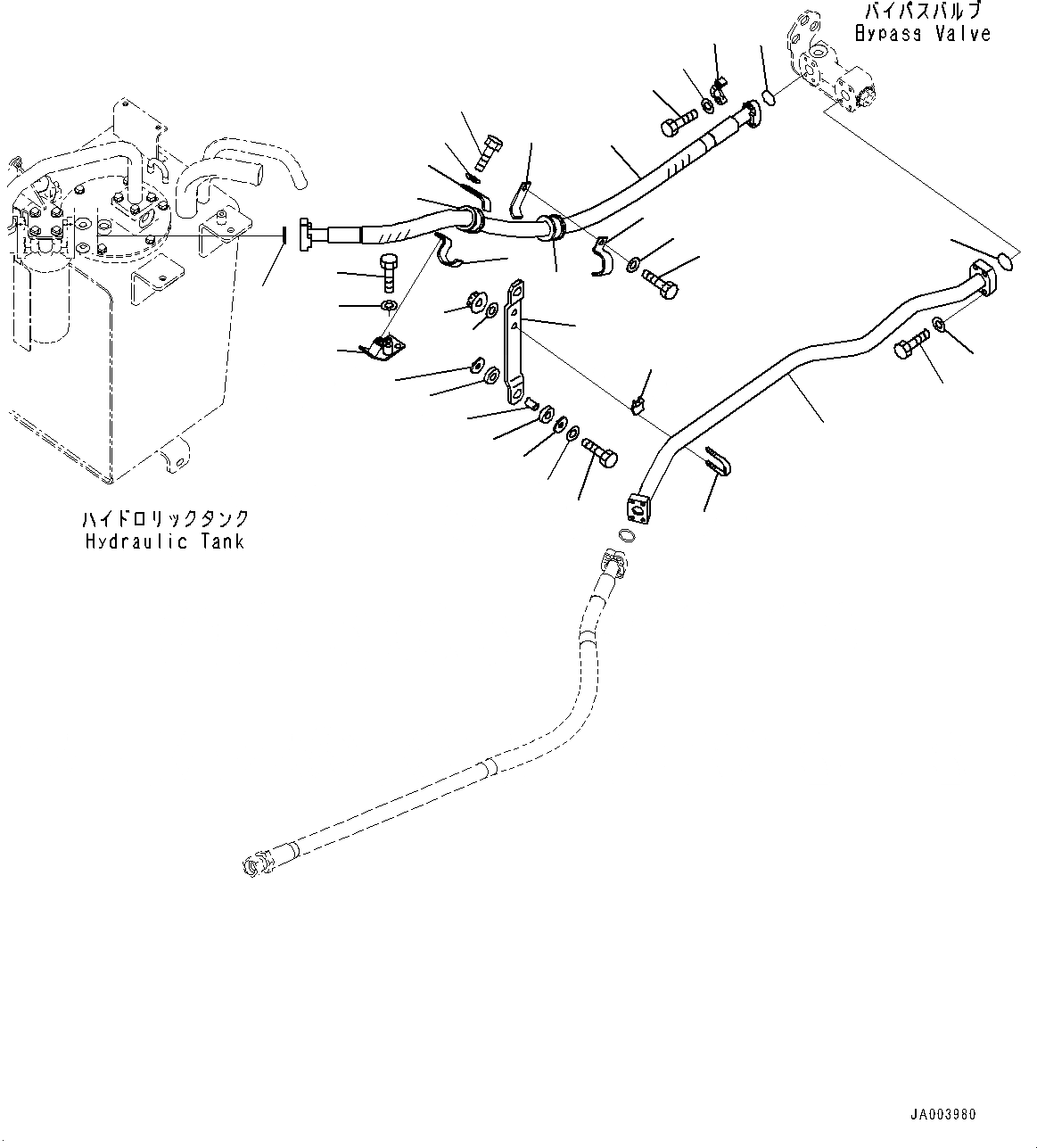 バイパスバルブ
Bypass Valve

ハイドロリックタンク
Hydraulic Tank

JA003980