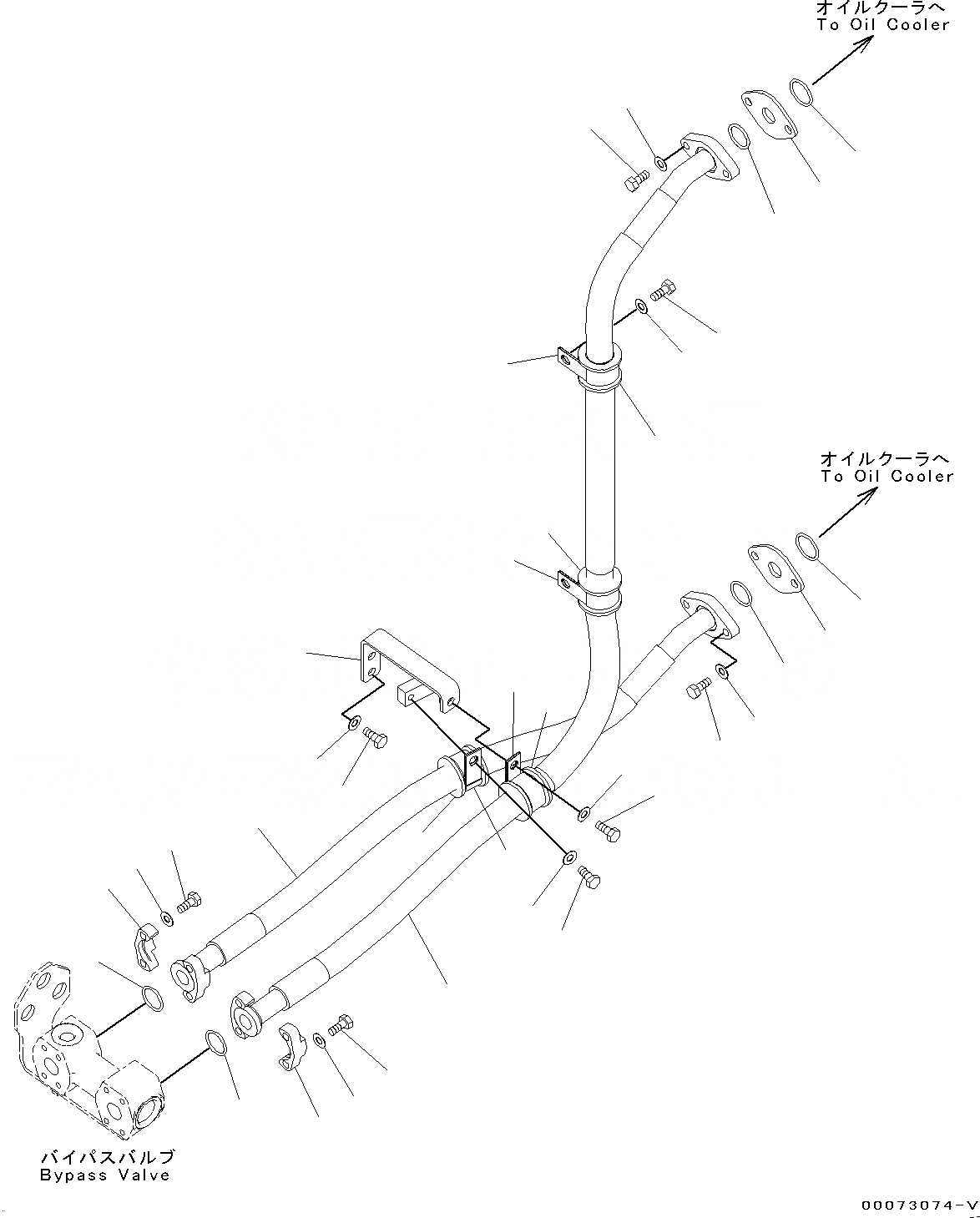 オイルクーラへ
To Oil Cooler

オイルクーラへ
To Oil Cooler

バイパスバルブ
Bypass Valve

00073074-V