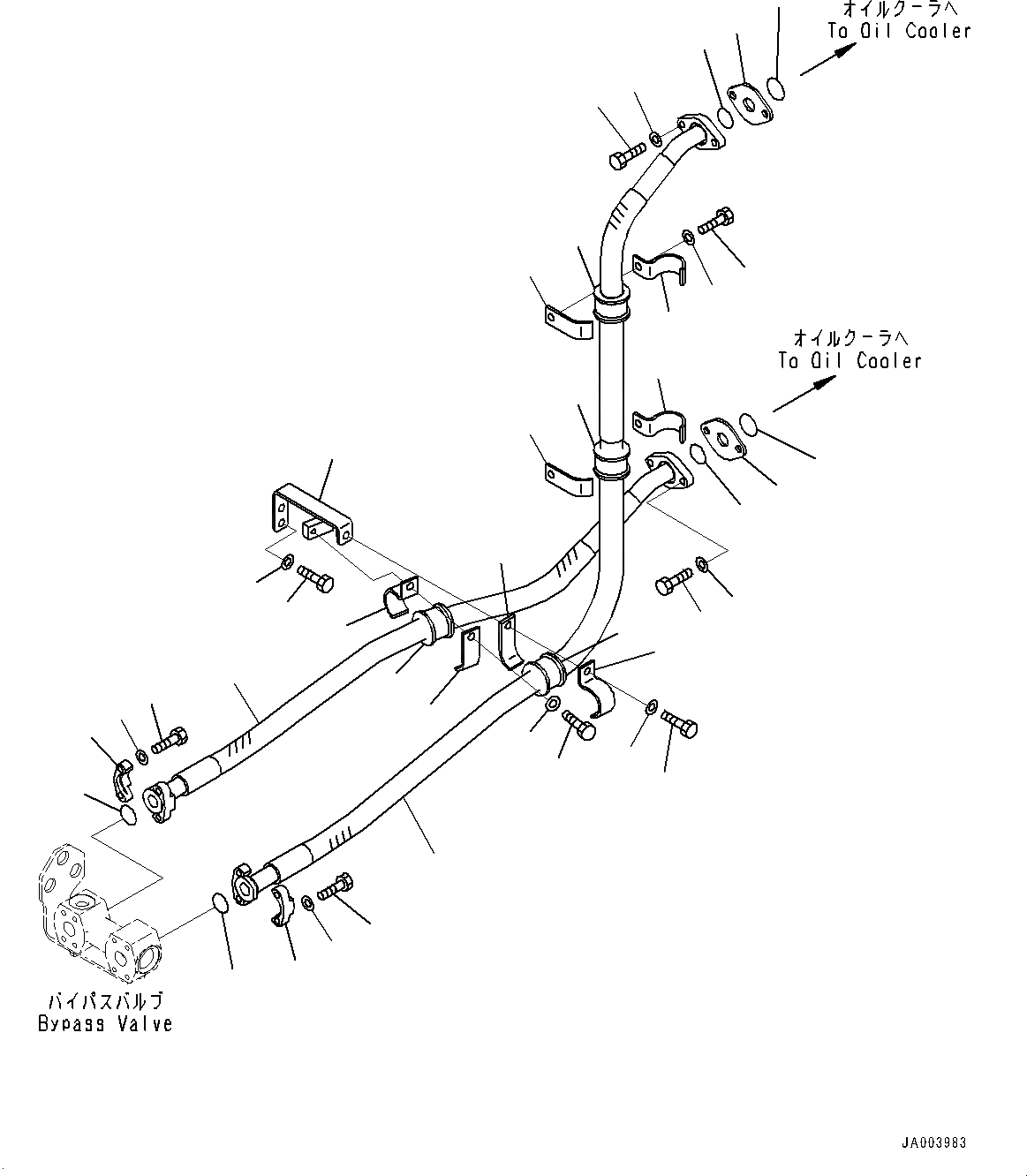 オイルクーラへ
To Oil Cooler

オイルクーラへ
To Oil Cooler

バイパスバルブ
Bypass Valve

JA003983