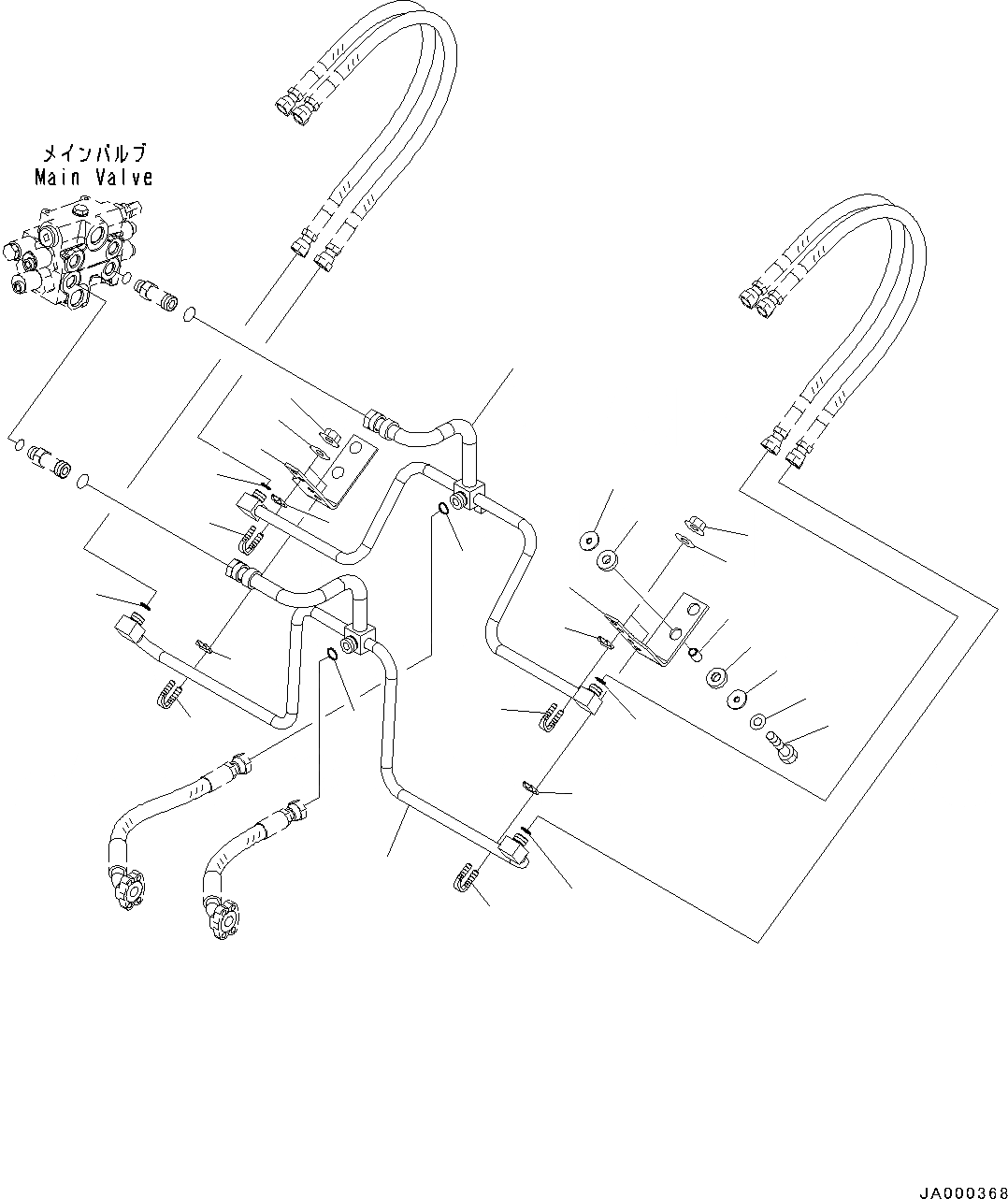 メインバルブ
Main Valve

JA000368