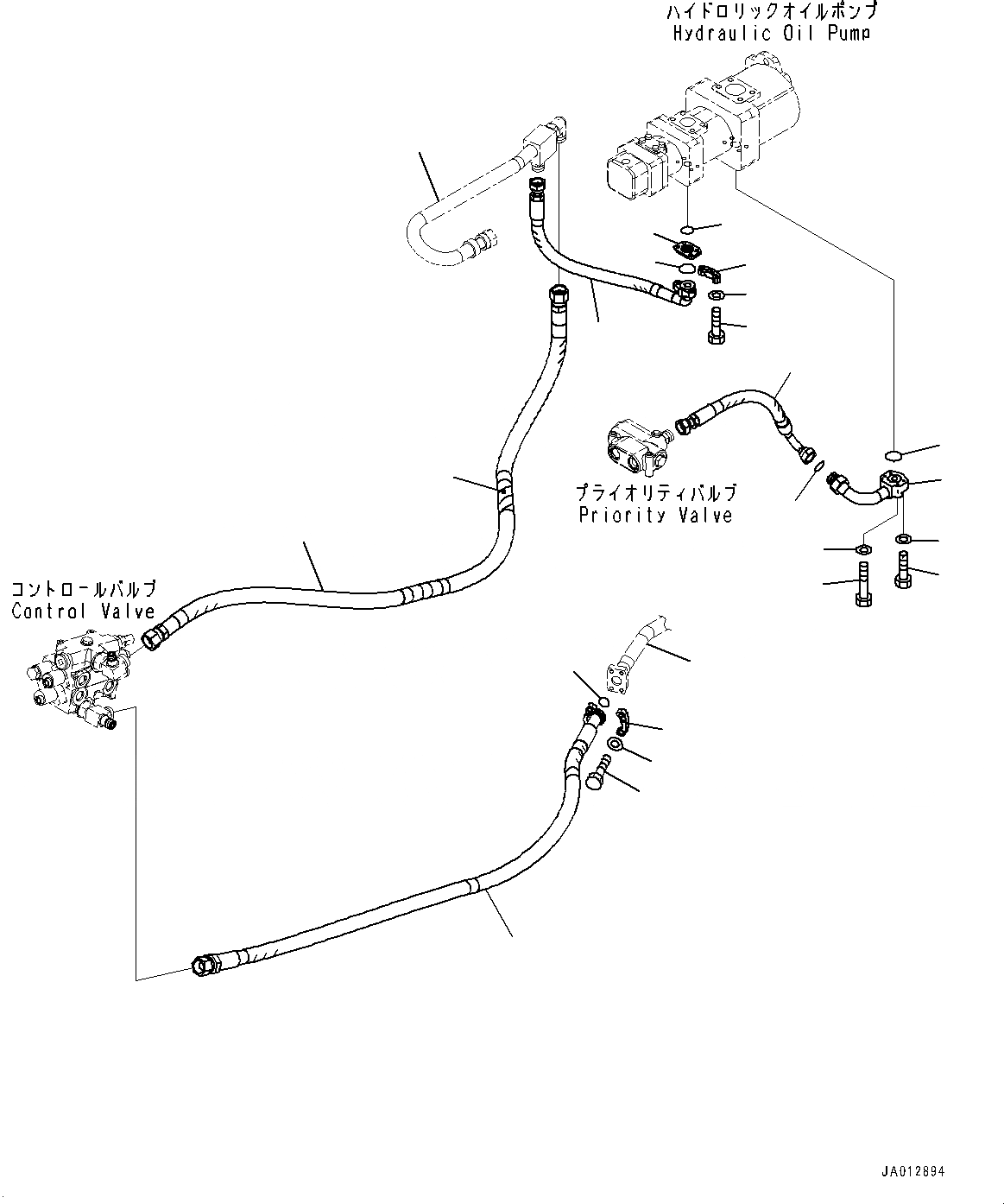 ハイドロリックオイルポンプ
Hydraulic Oil Pump

プライオリティバルブ
Priority Valve

コントロールバルブ
Control Valve

JA012894