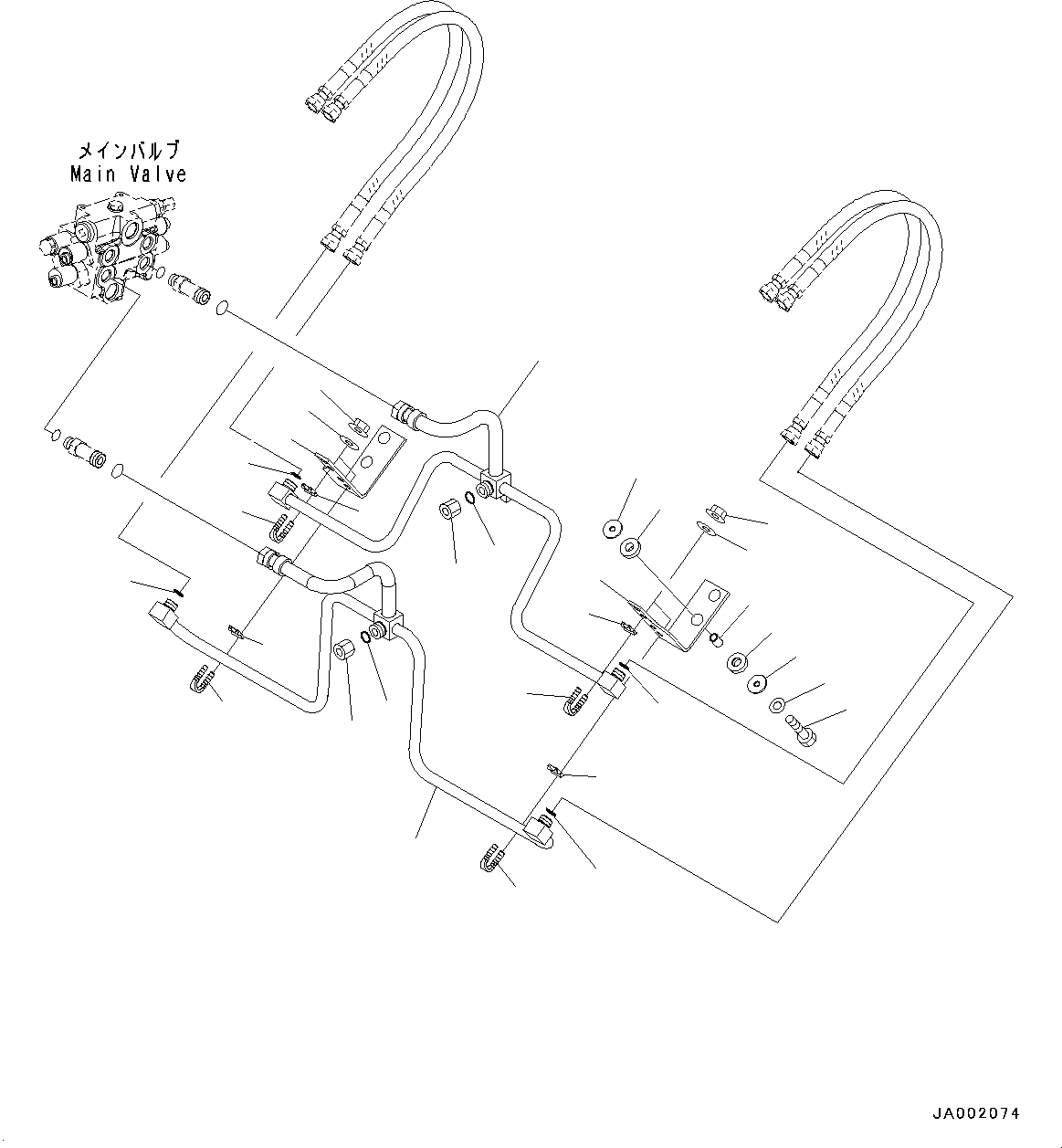 メインバルブ
Main Valve

JA002074