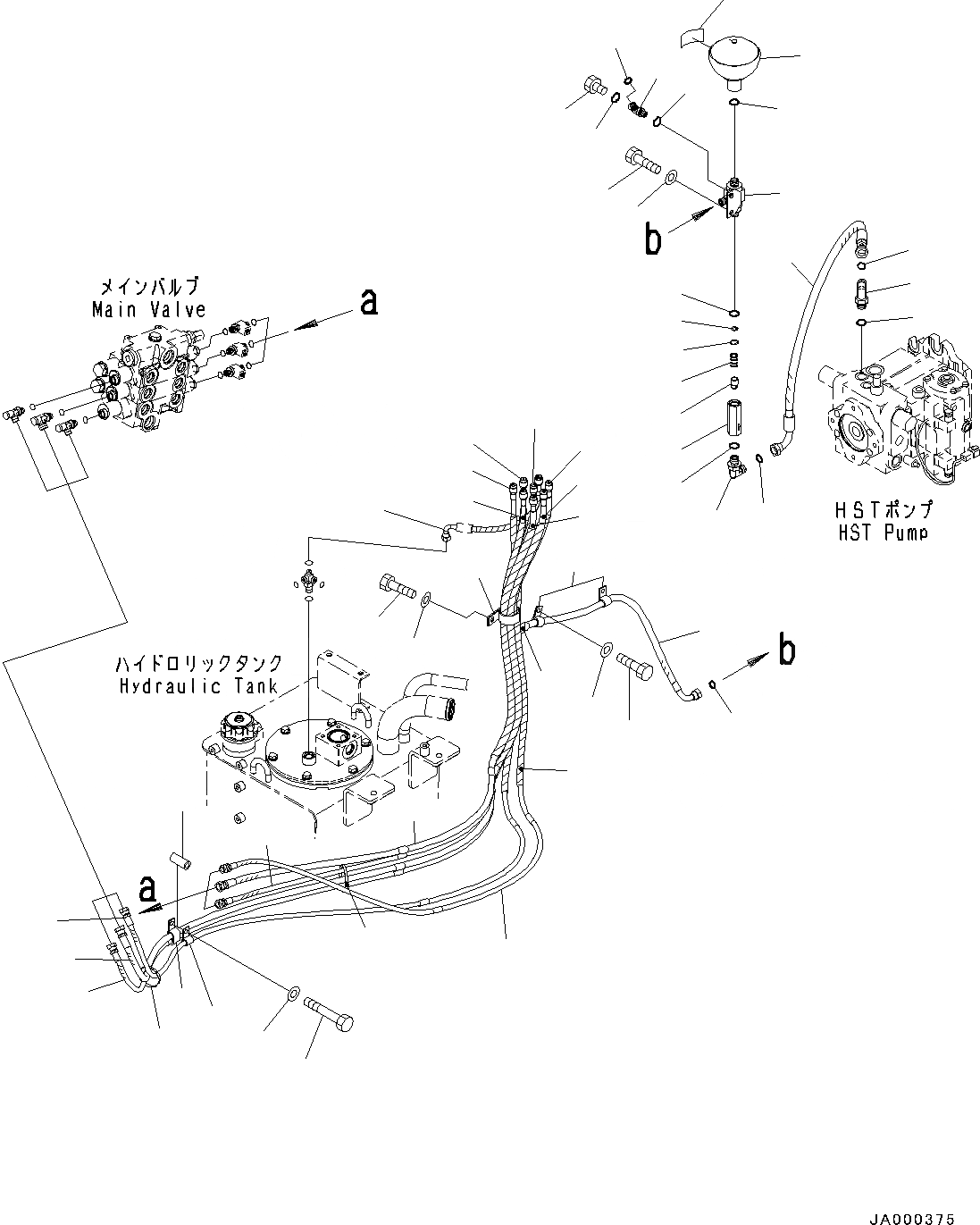 b

メインバルブ
Main Valve

a

HSTポンプ
HST Pump

ハイドロリックタンク
Hydraulic Tank

b

a

JA000375