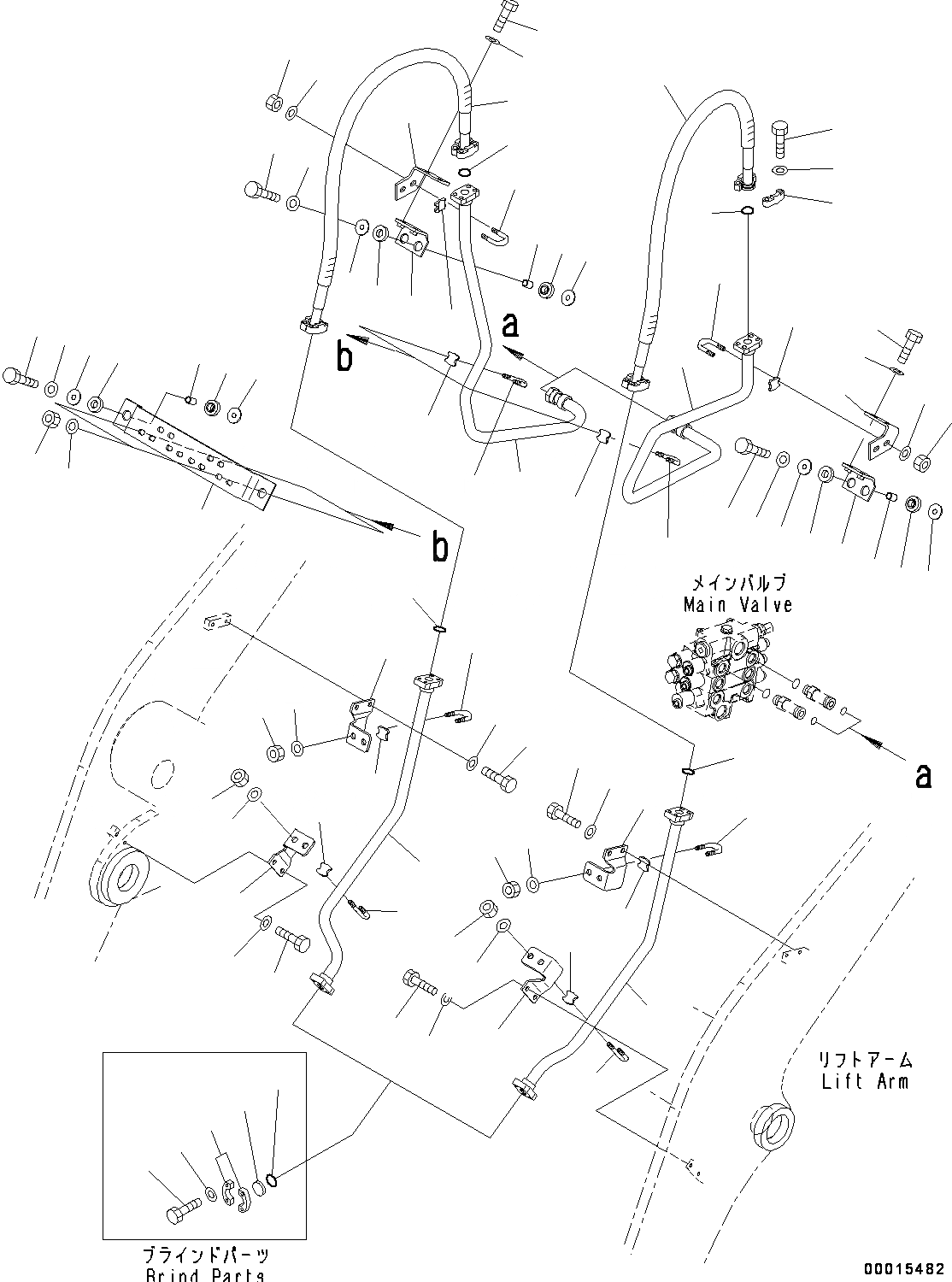 a
b
b
メインバルブ
Main Valve
a
リフトアーム
Lift Arm
ブラインドパーツ
Brind Parts
00015482