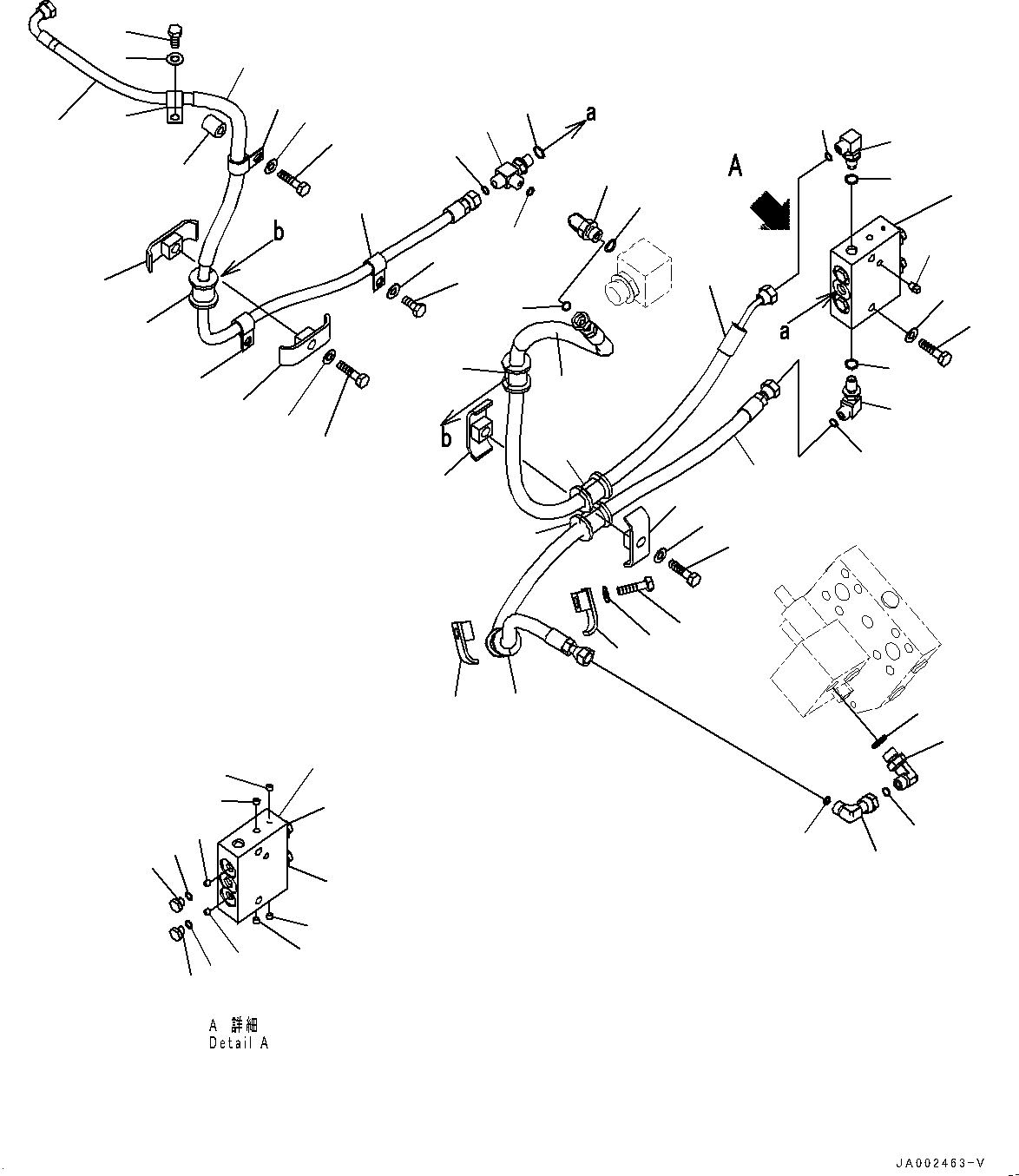 a

A

b

a

b

A 詳細
Detail A

JA002463-V