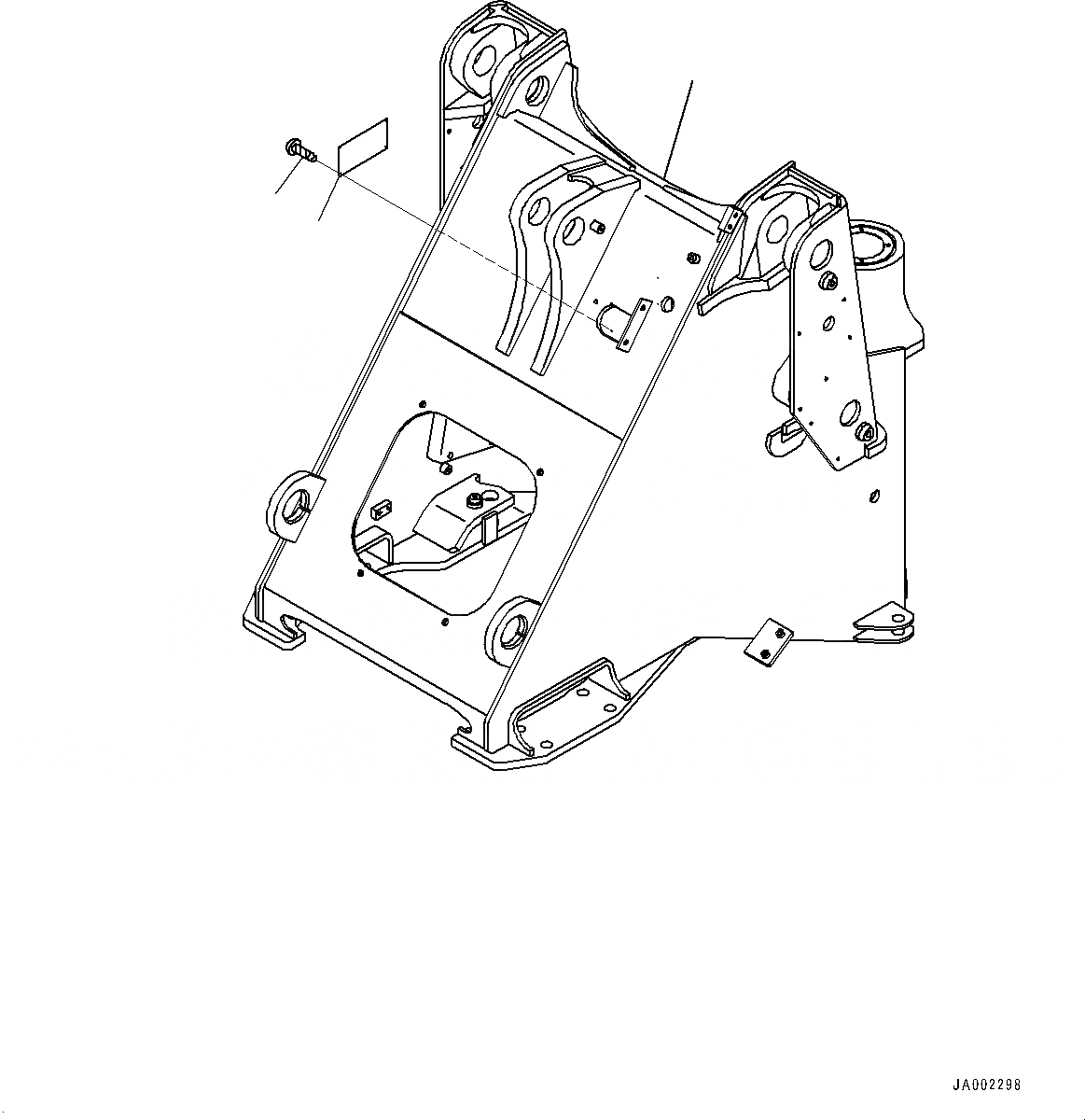 JA002298