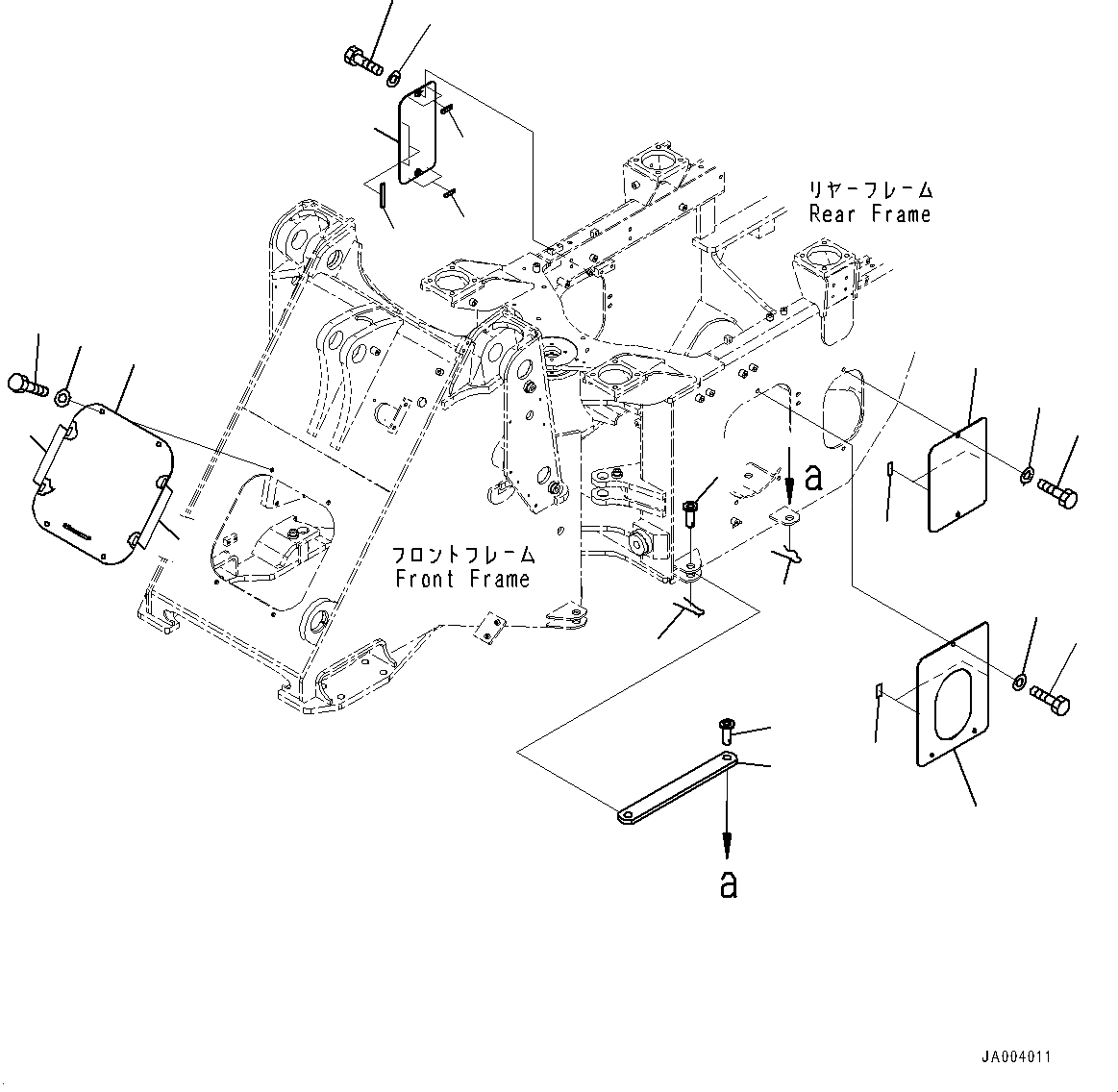 リヤーフレーム
Rear Frame

フロントフレーム
Front Frame

a

a

JA004011