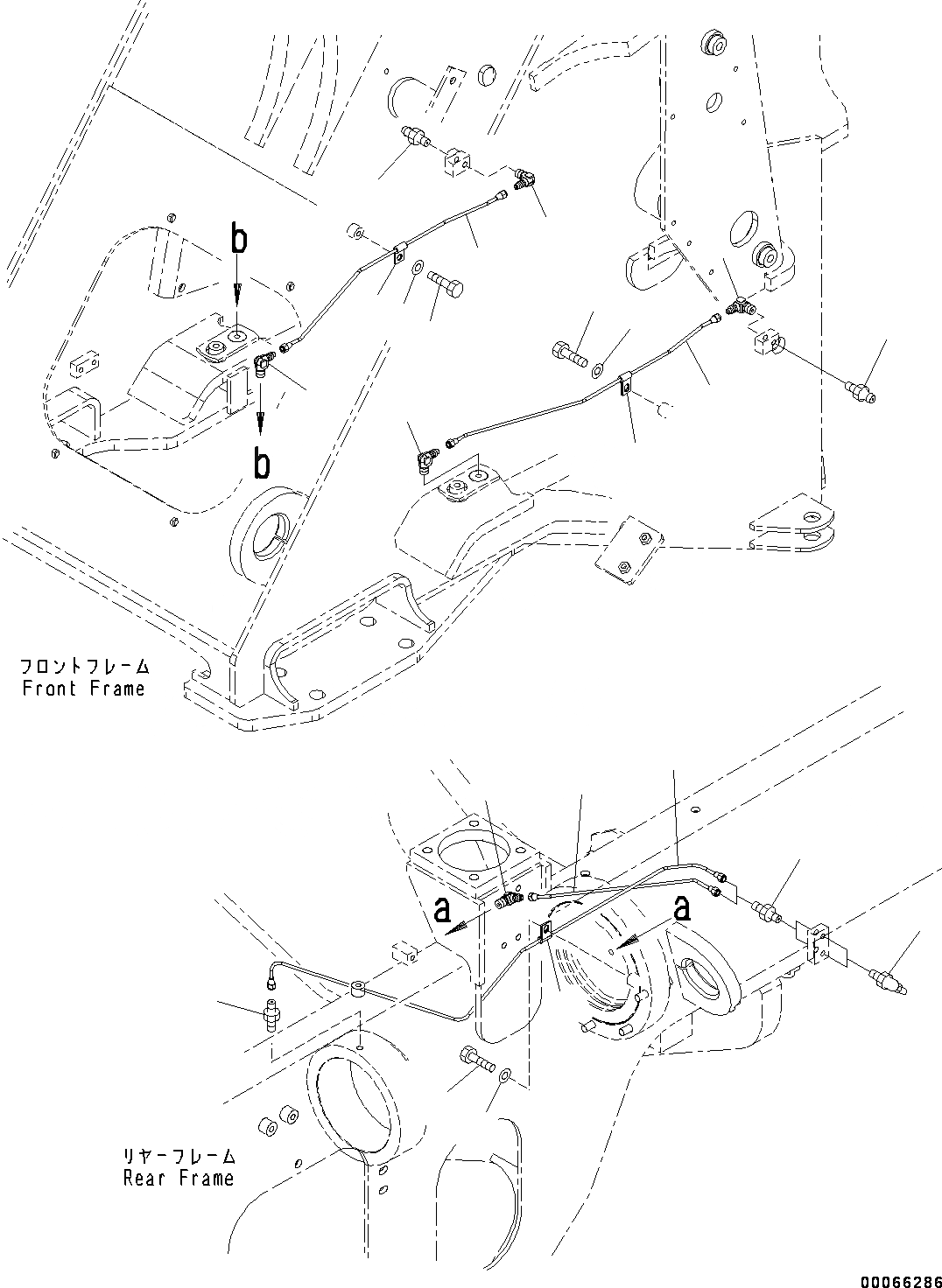 b

b

フロントフレーム
Front Frame

a

a

リヤーフレーム
Rear Frame

00066286