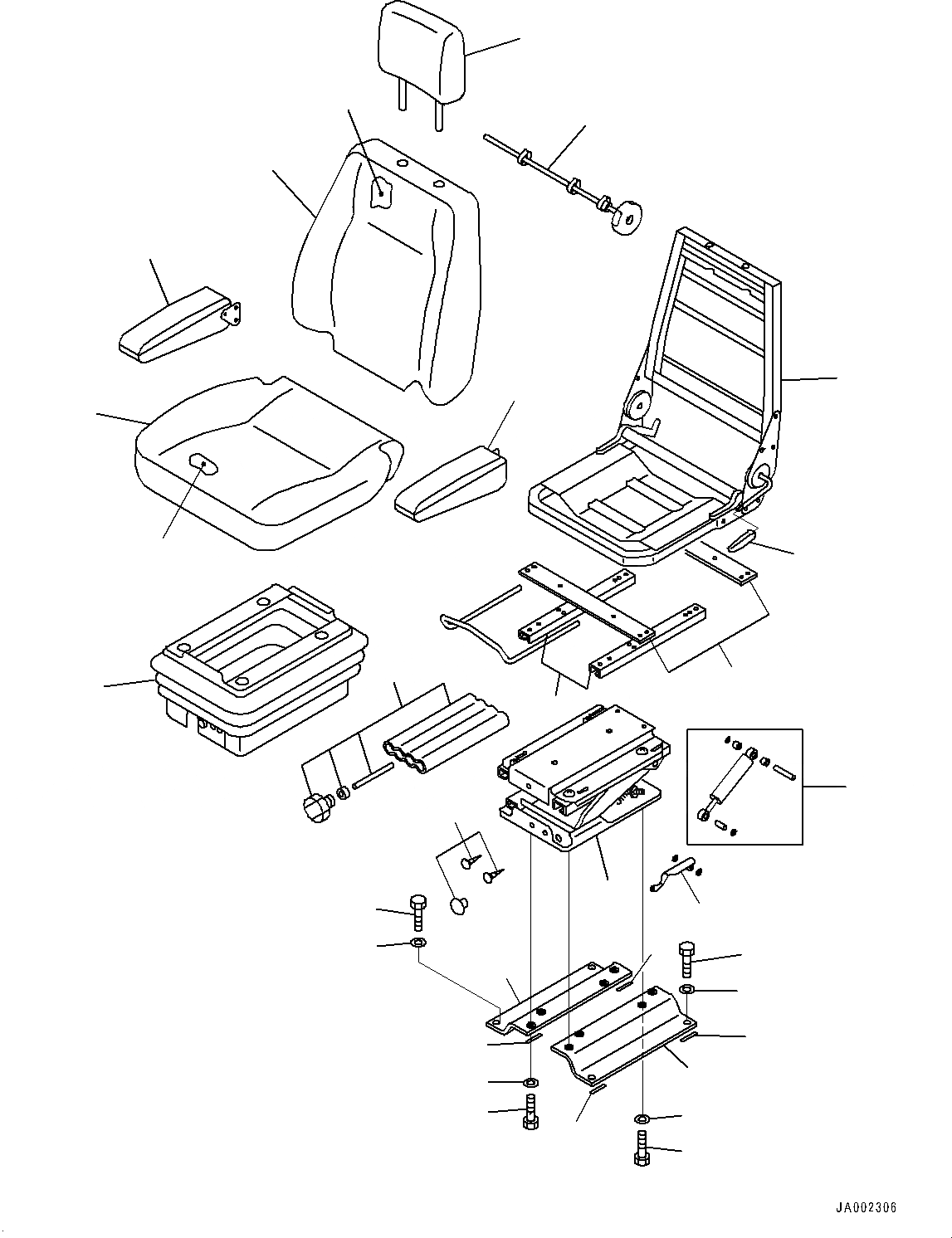 JA002306