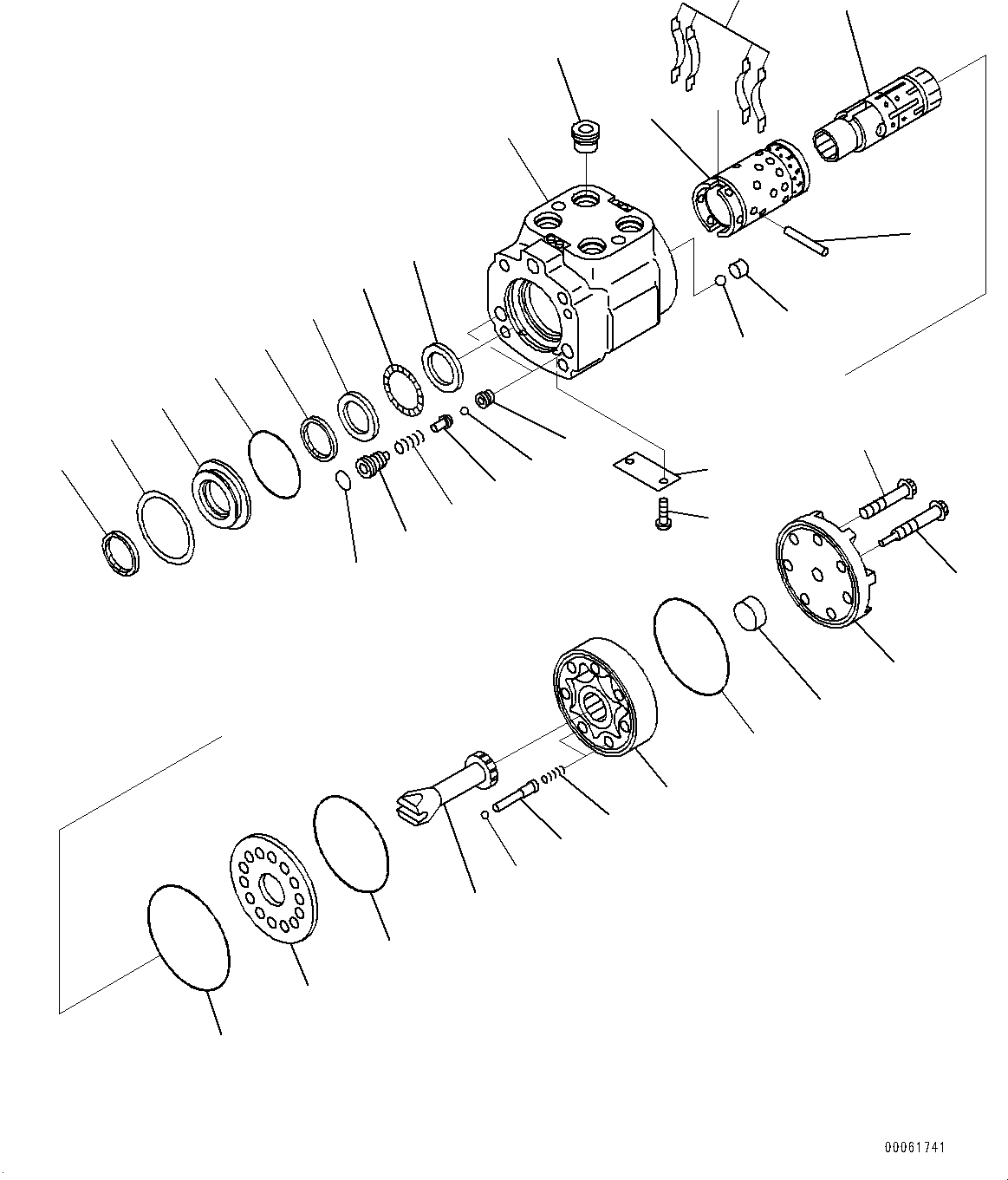 00061741