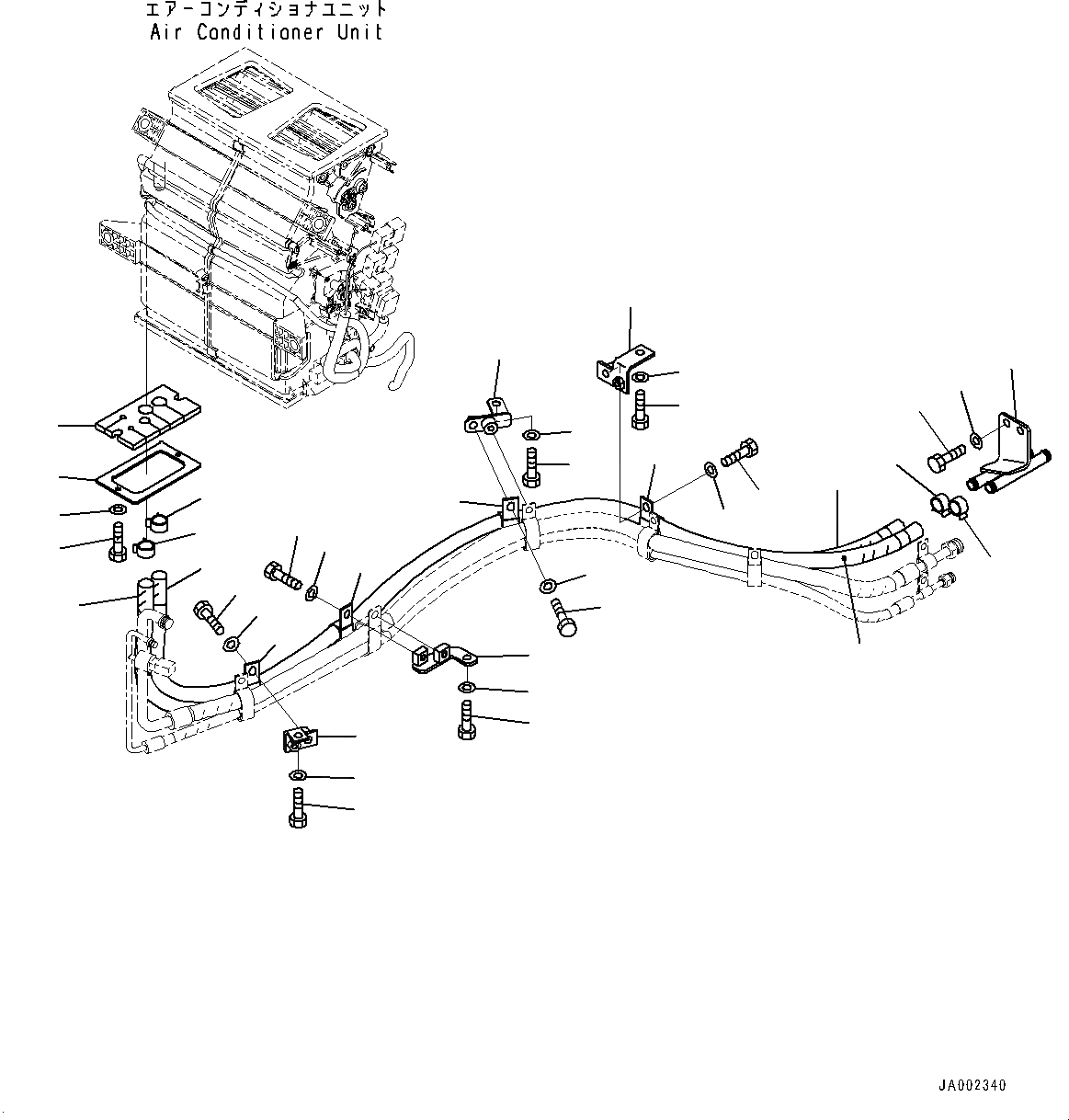 エアーコンディショナユニット
Air Conditioner Unit

JA002340