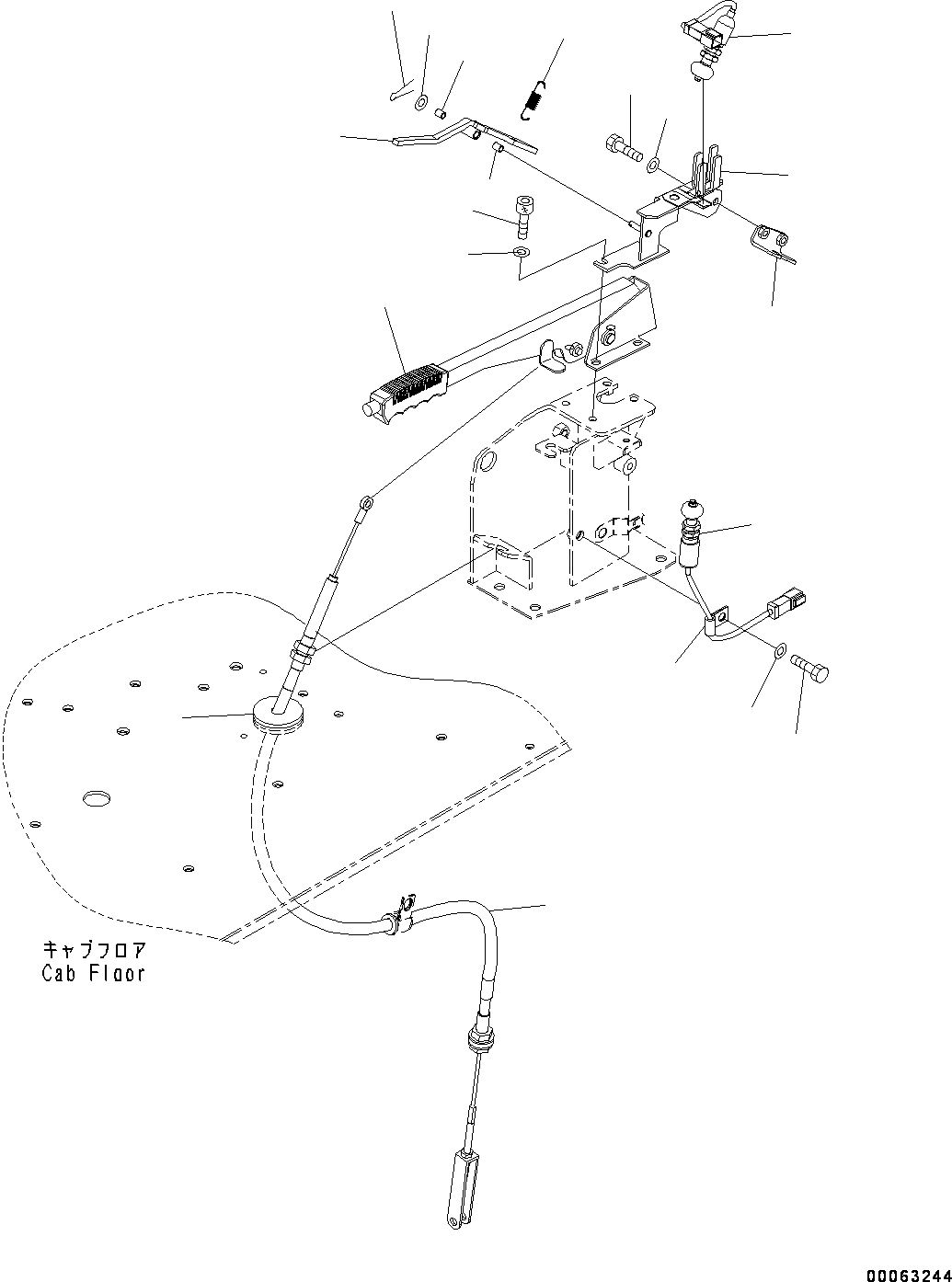 キャブフロア
Cab Floor

00063244