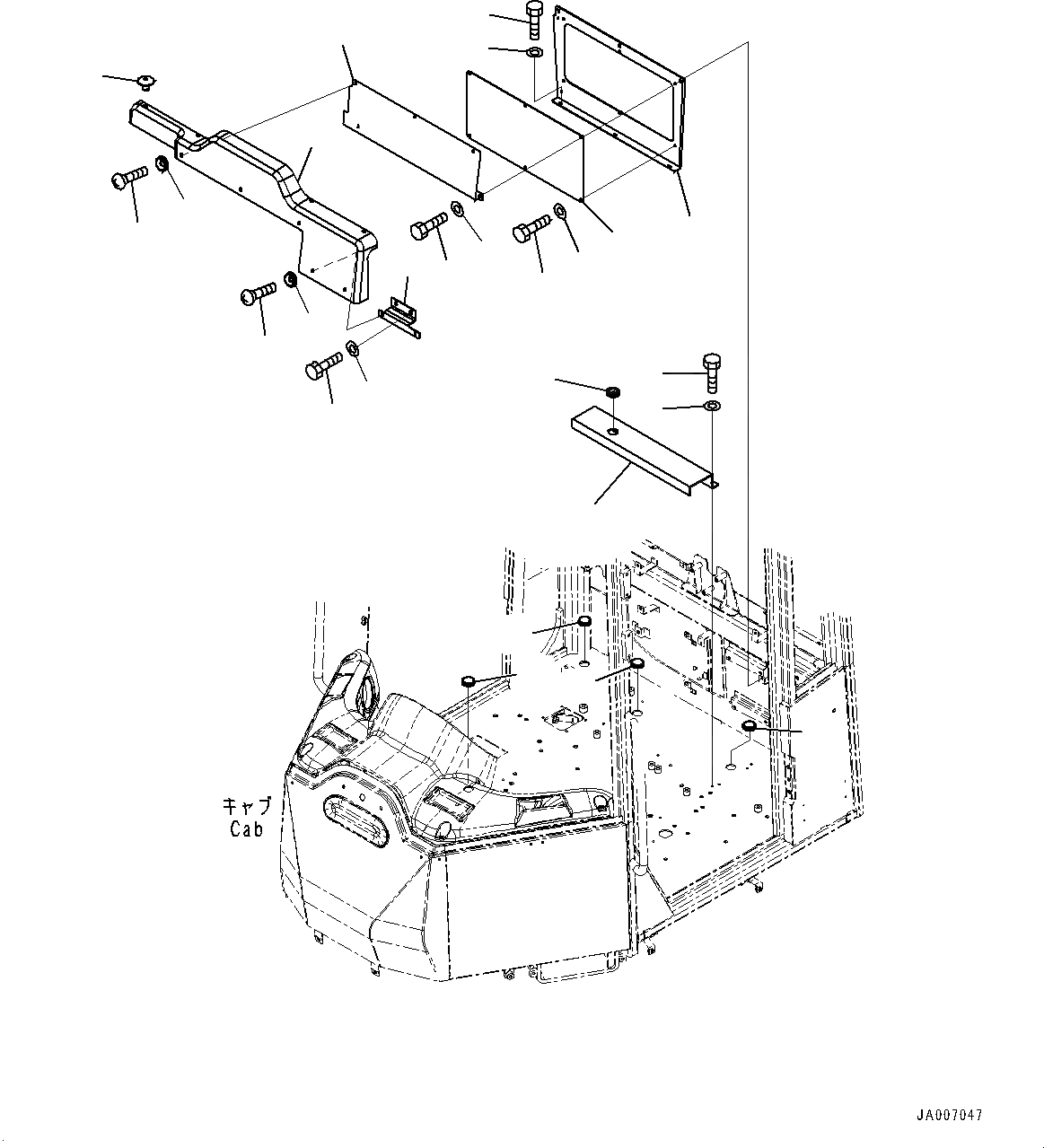 キャブ
Cab

JA007047