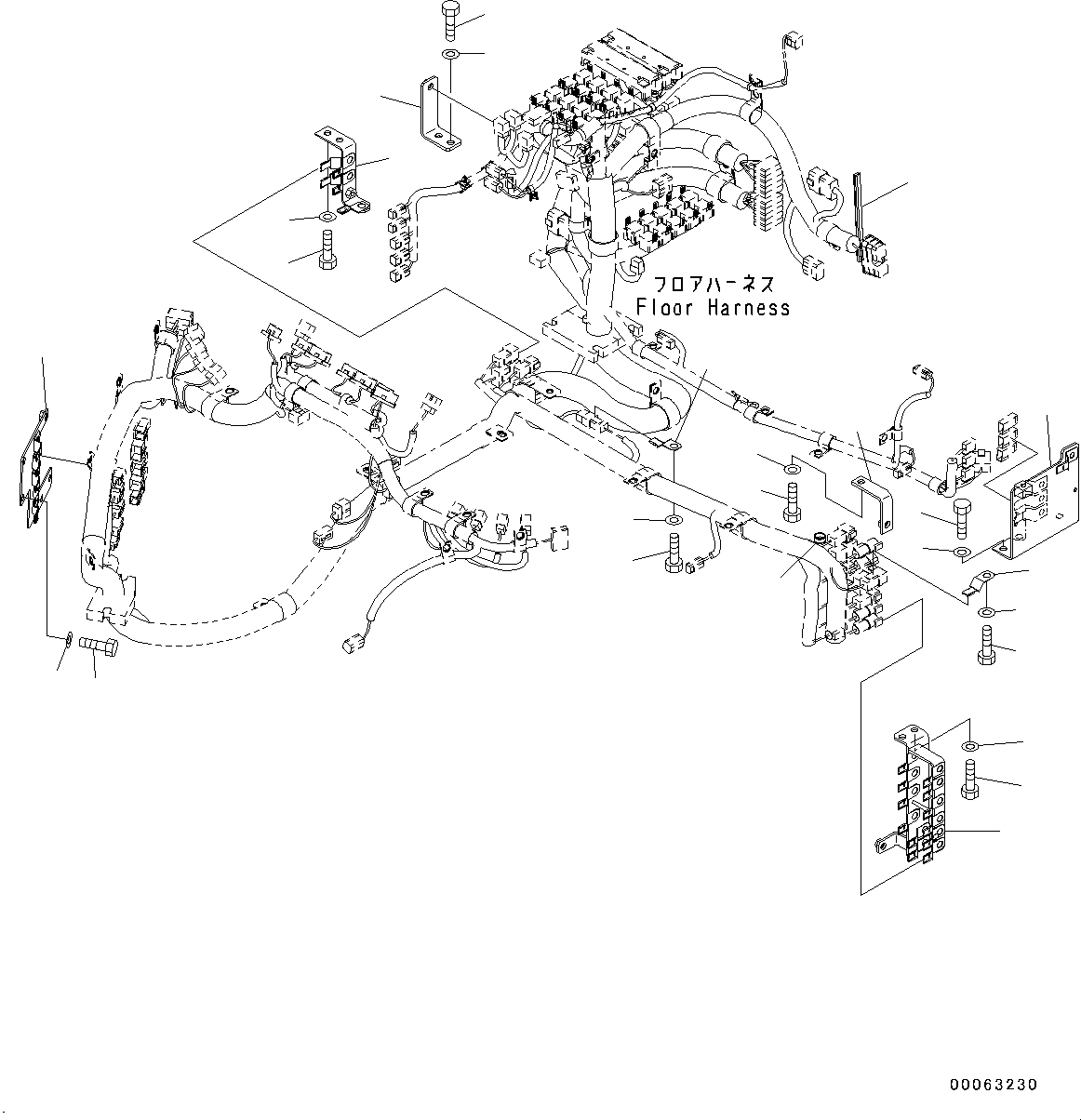 フロアハーネス
Floor Harness

00063230