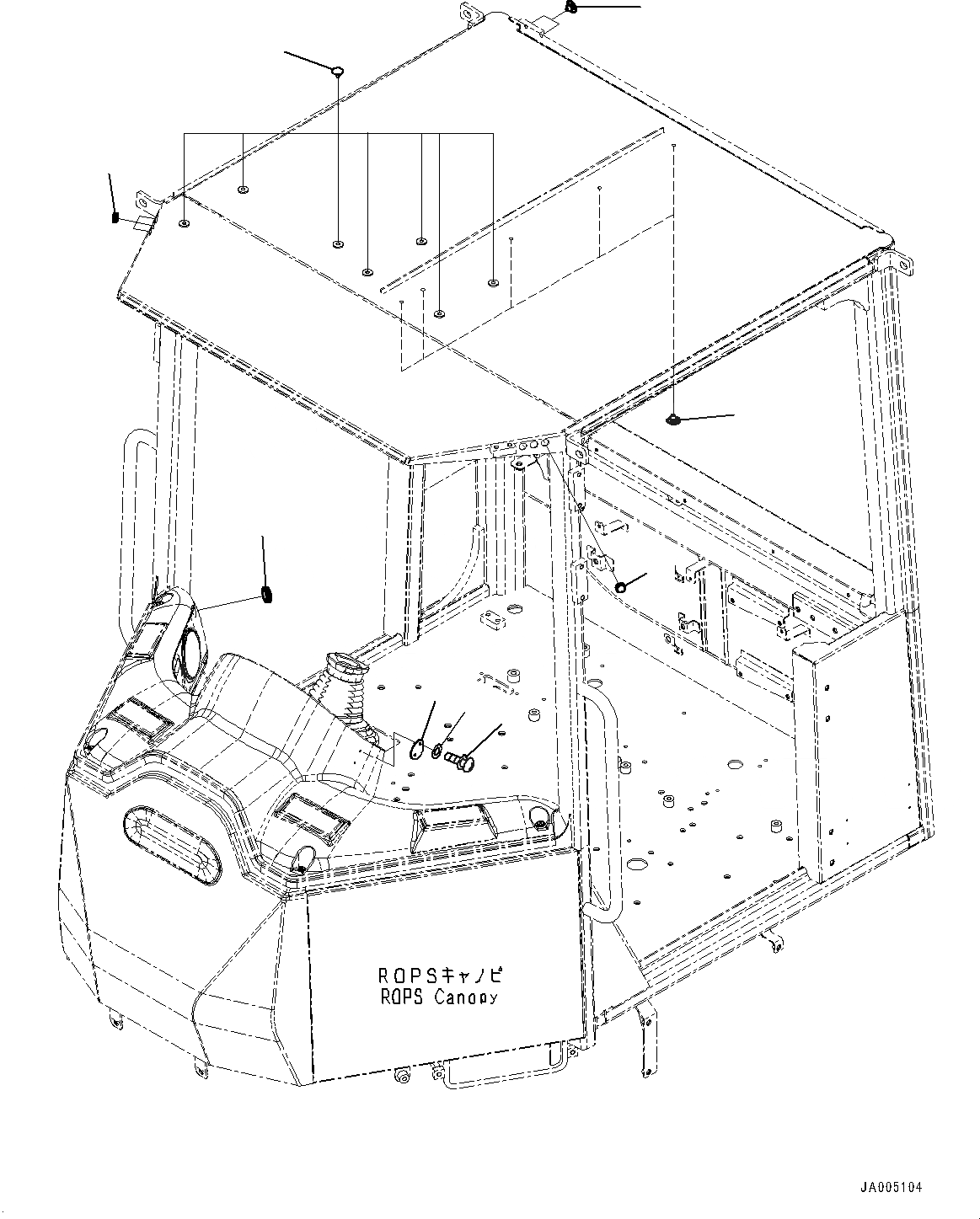 ROPSキャノピ
ROPS Canopy

JA005104