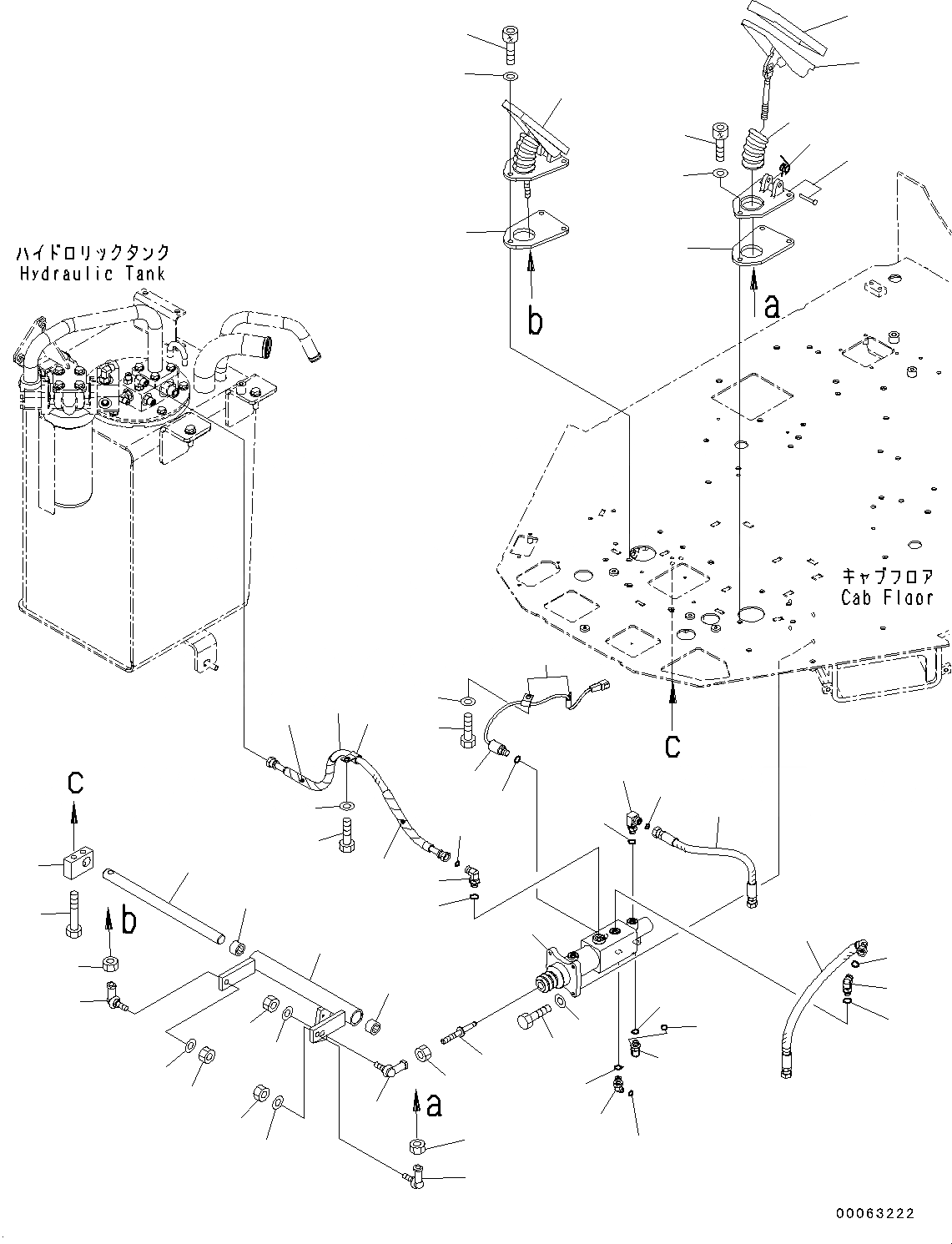 ハイドロリックタンク
Hydraulic Tank

b

a

キャブフロア
Cab Floor

c

c

b

a

00063222