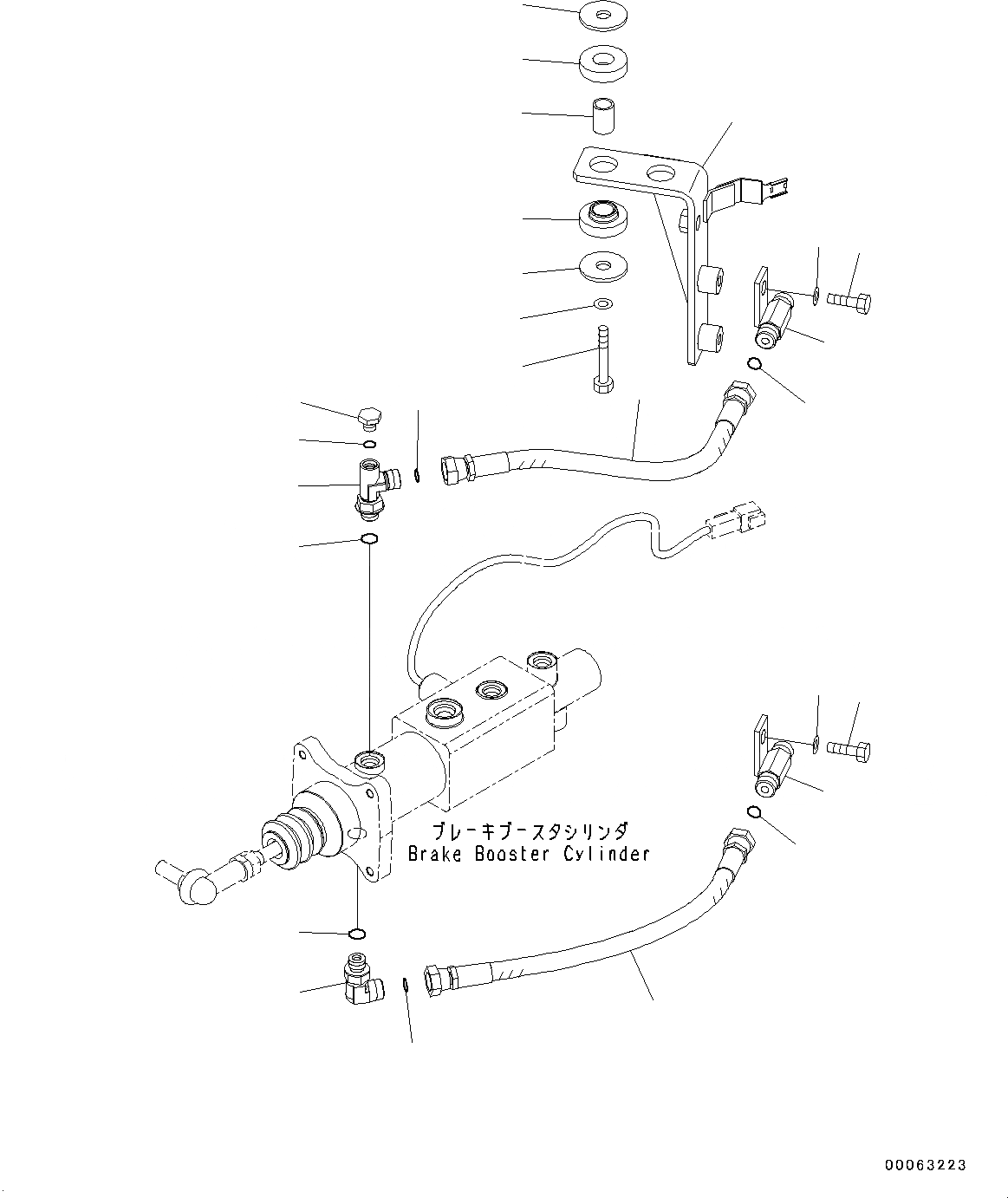 ブレーキブースタシリンダ
Brake Booster Cylinder

00063223