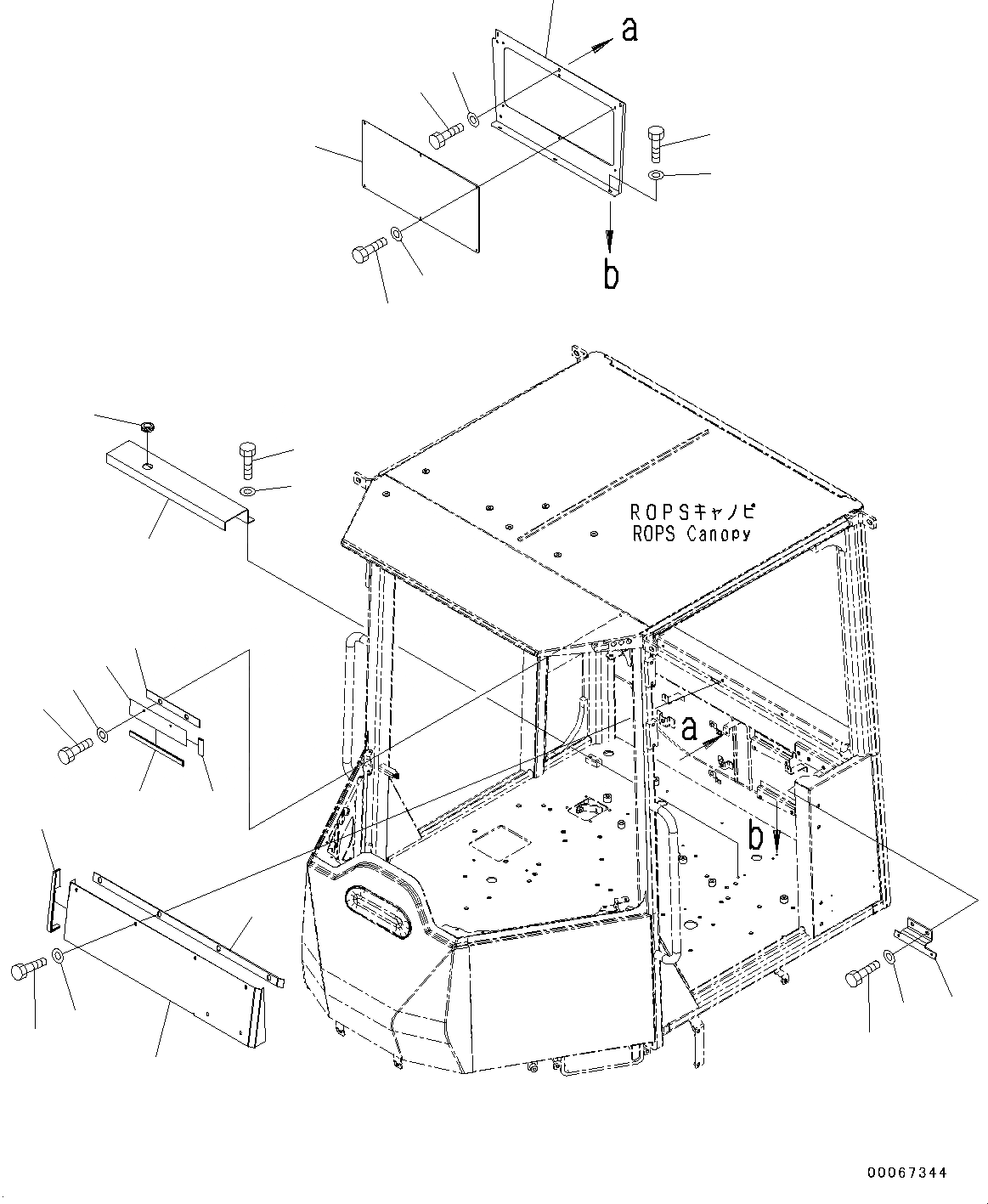 a

b

ROPSキャノピ
ROPS Canopy

a

b

00067344