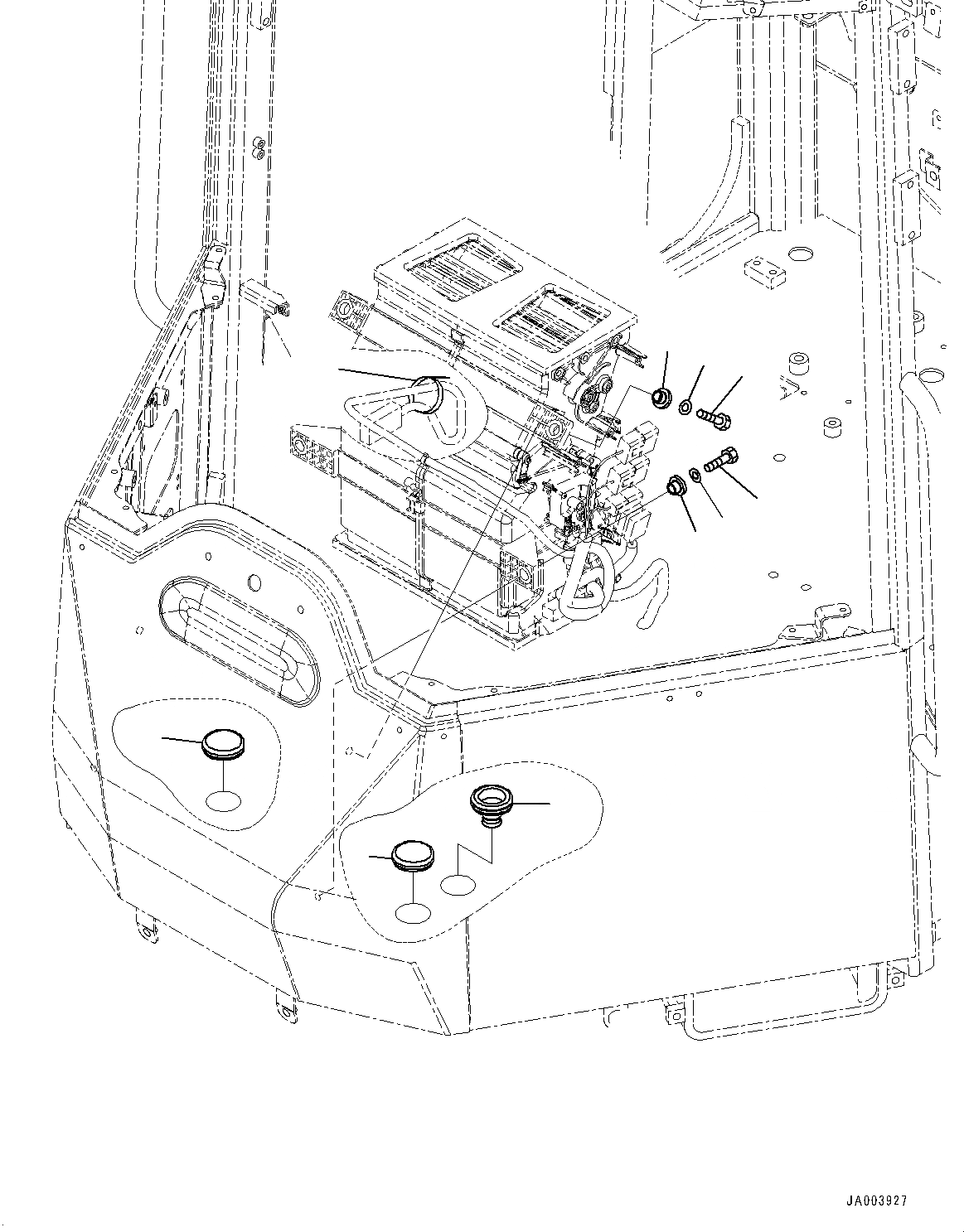 JA003927